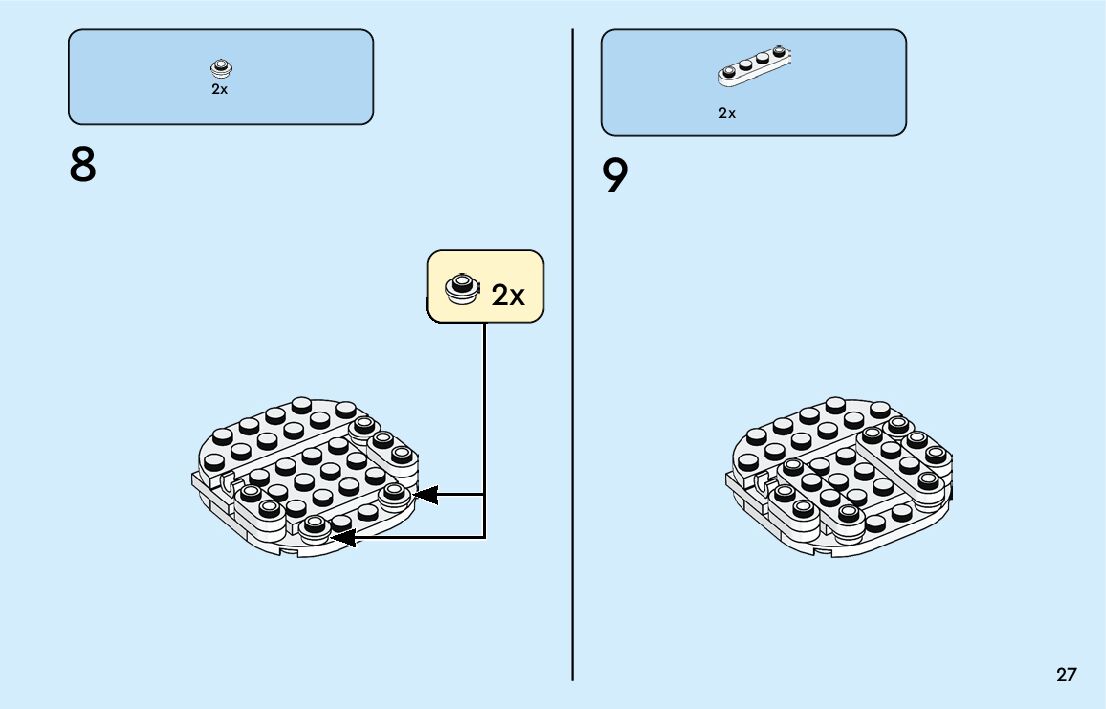 2x

8

2x

2x

9

27