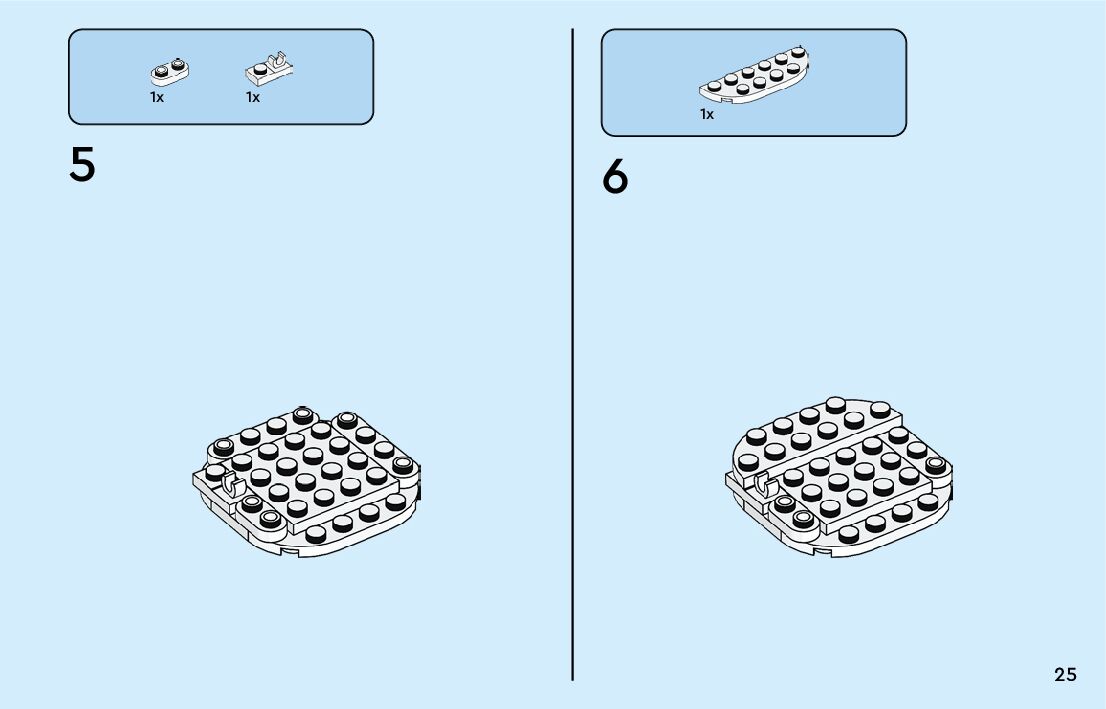 1x 1x

5

1x

6

25