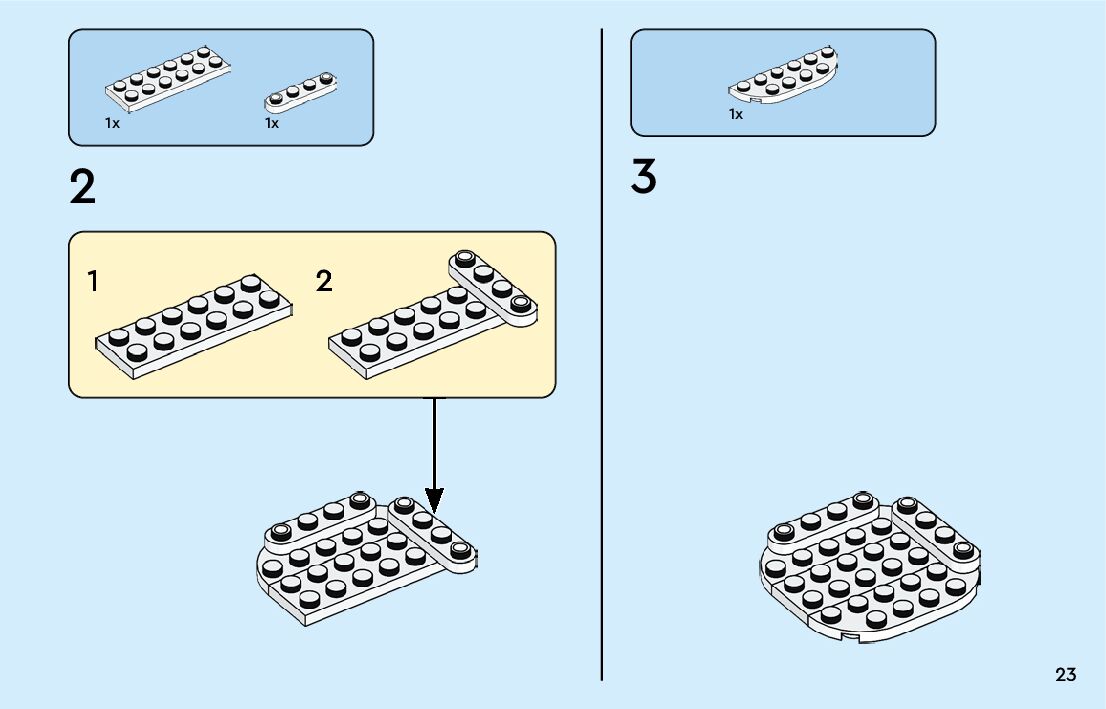 1x
1x

2

1
2

1x

3

23