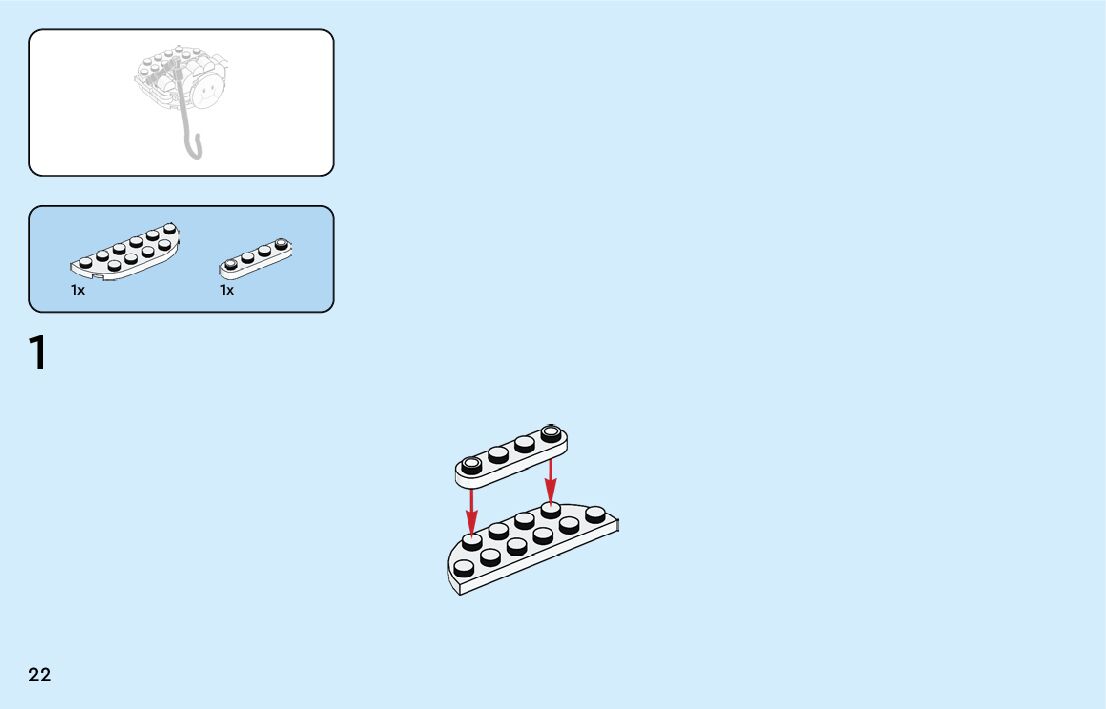 1x

1x

1

22