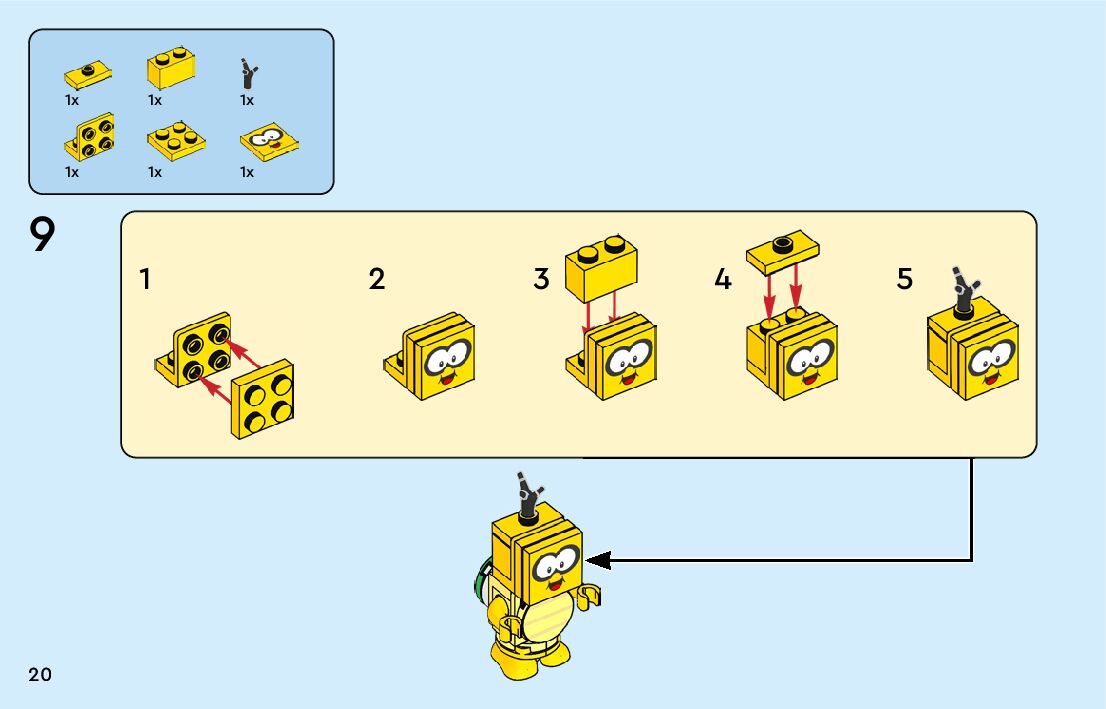 1x 1x 1x
1x 1x 1x

9

1 2 3 4 5

20