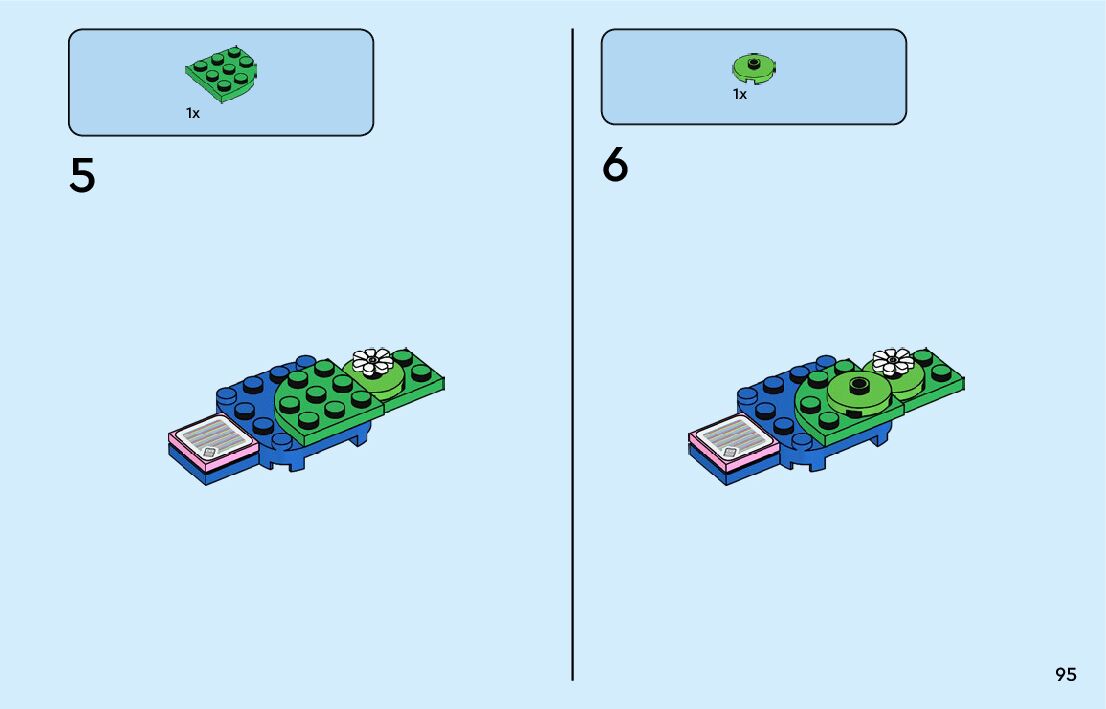 1x

5

1x

6

95