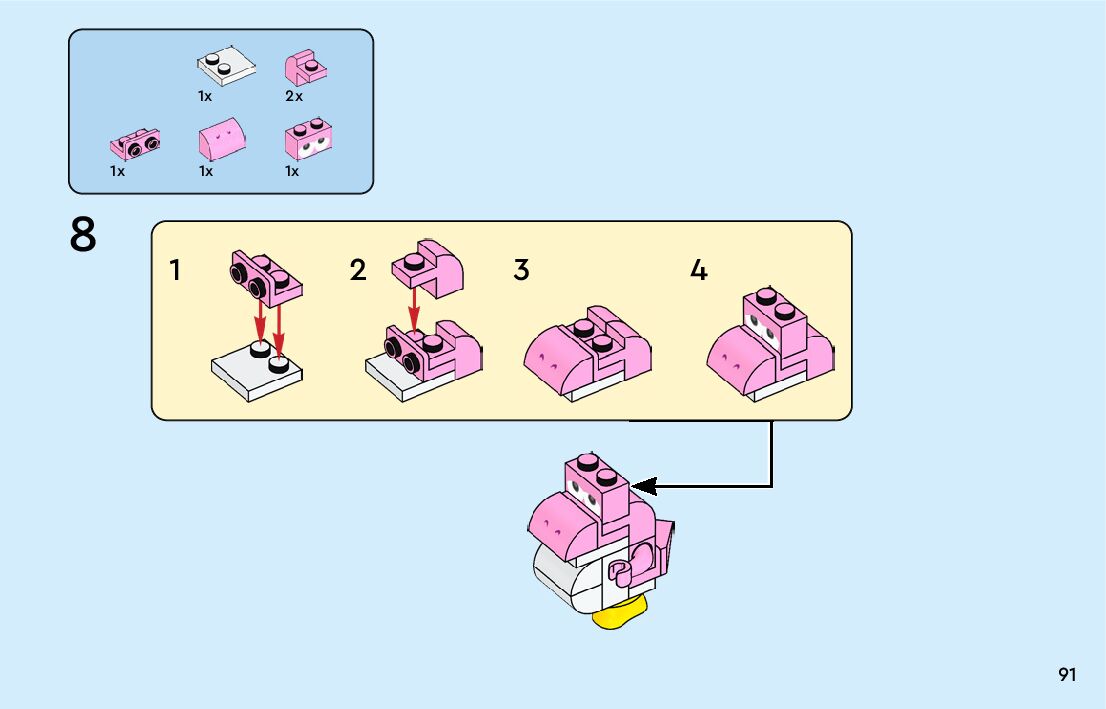 1x
2x
1x
1x
1x

8

1
2
3
4

91