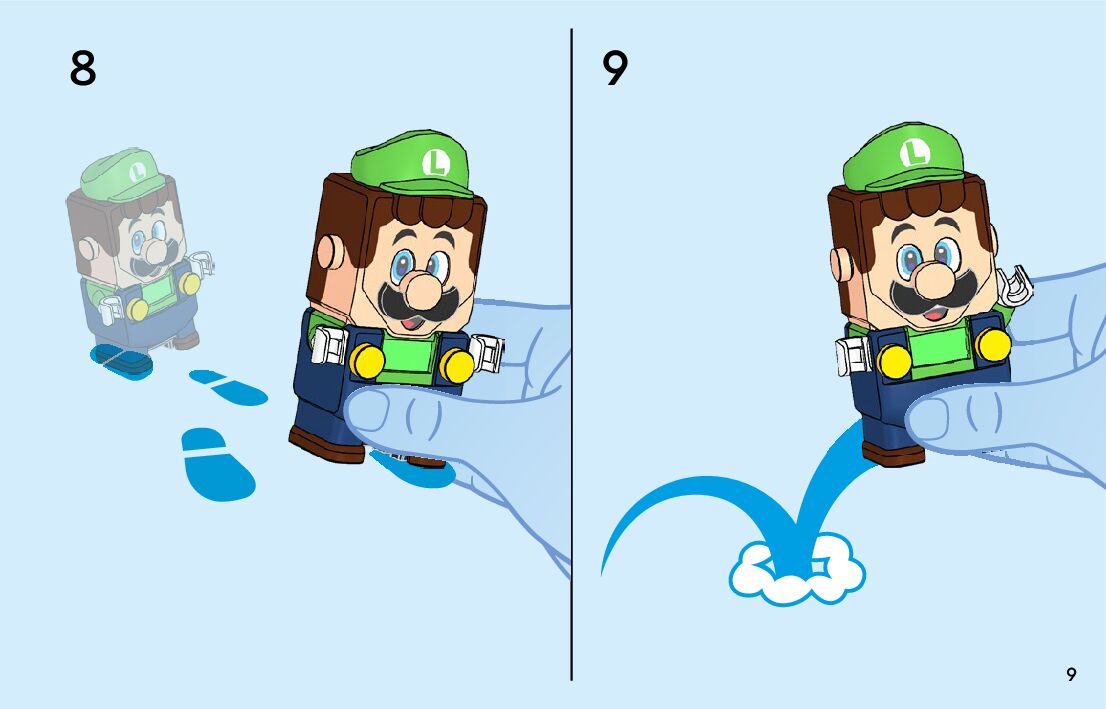 8

L

L

9

L

9