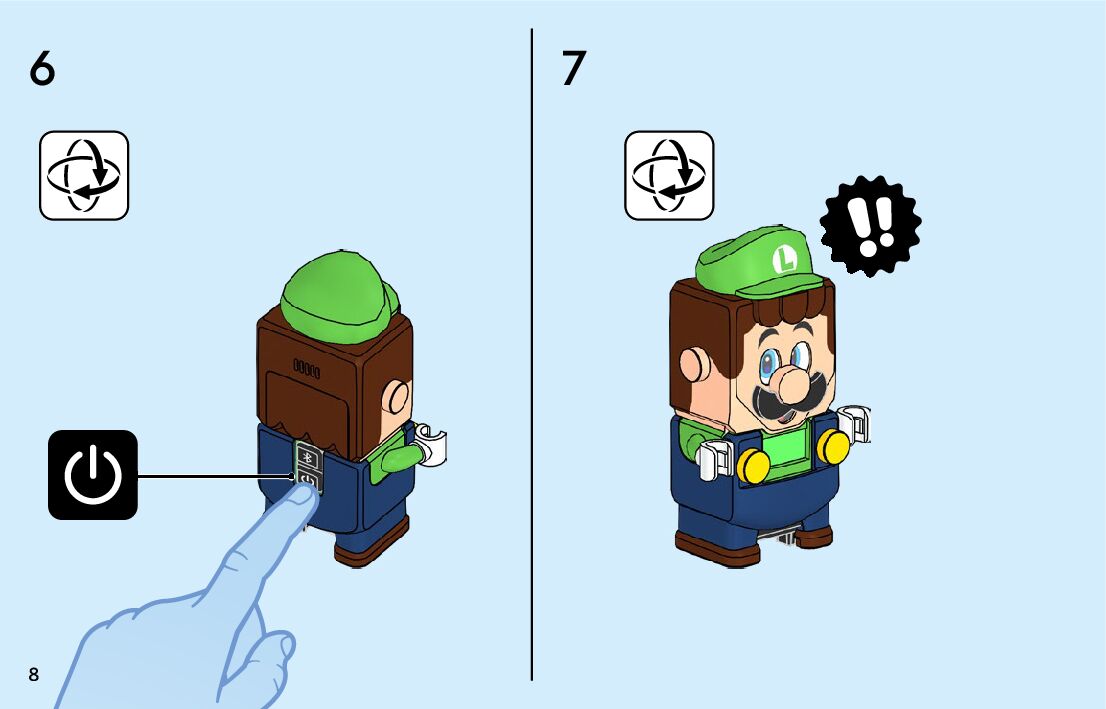 6

7

!!

L

8