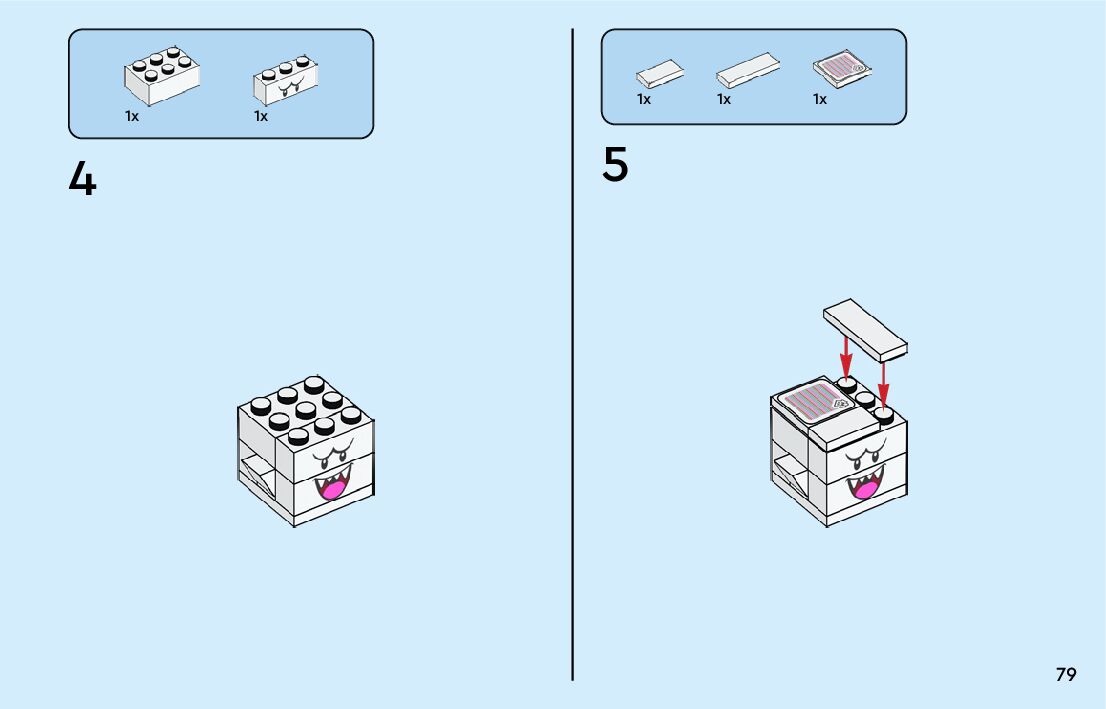 1x 1x

4

1x 1x 1x

5

79