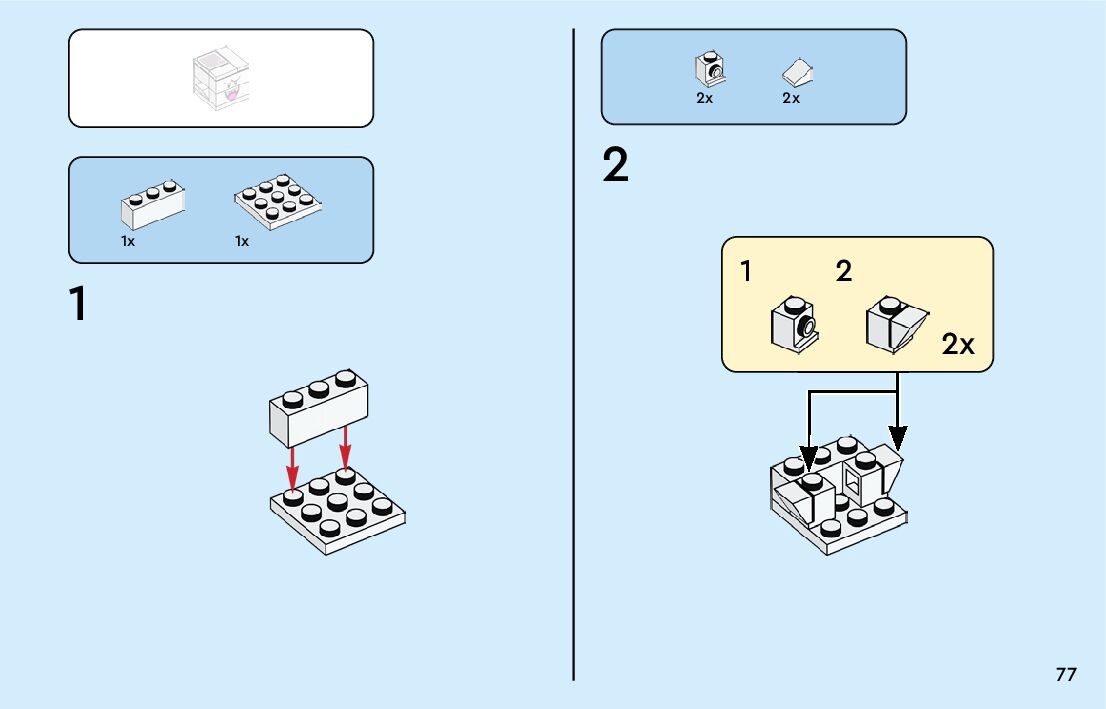 1x 1x

1

2x 2x

2

1 2

2x

77