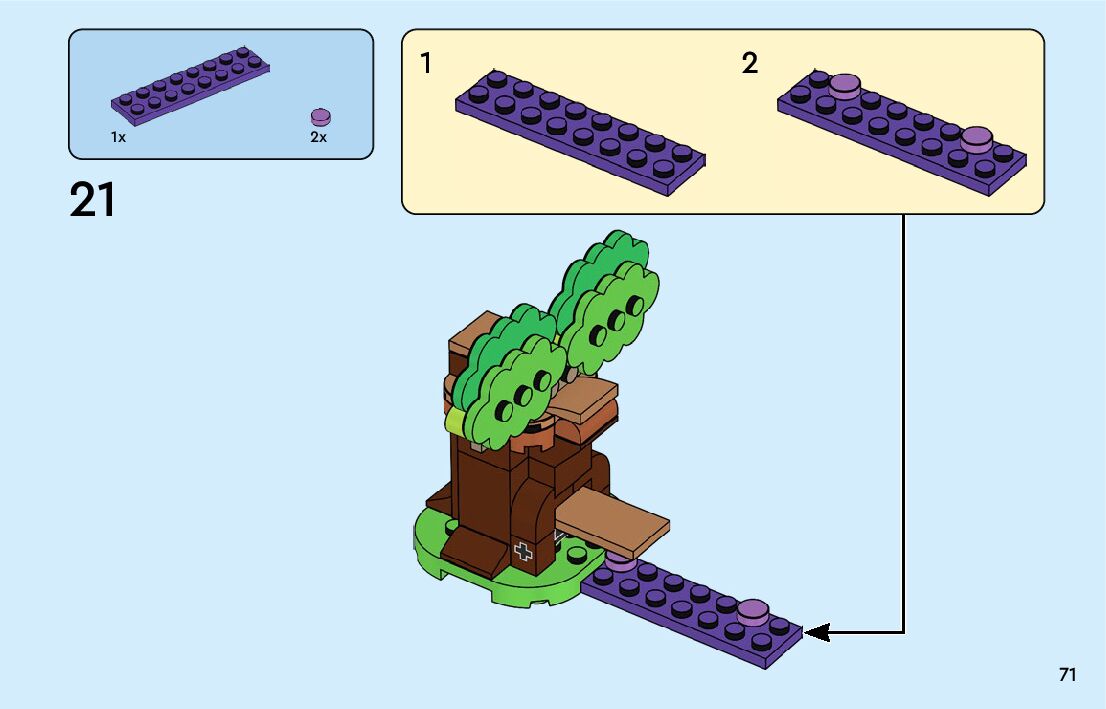 1x

2x

21

1

2

71