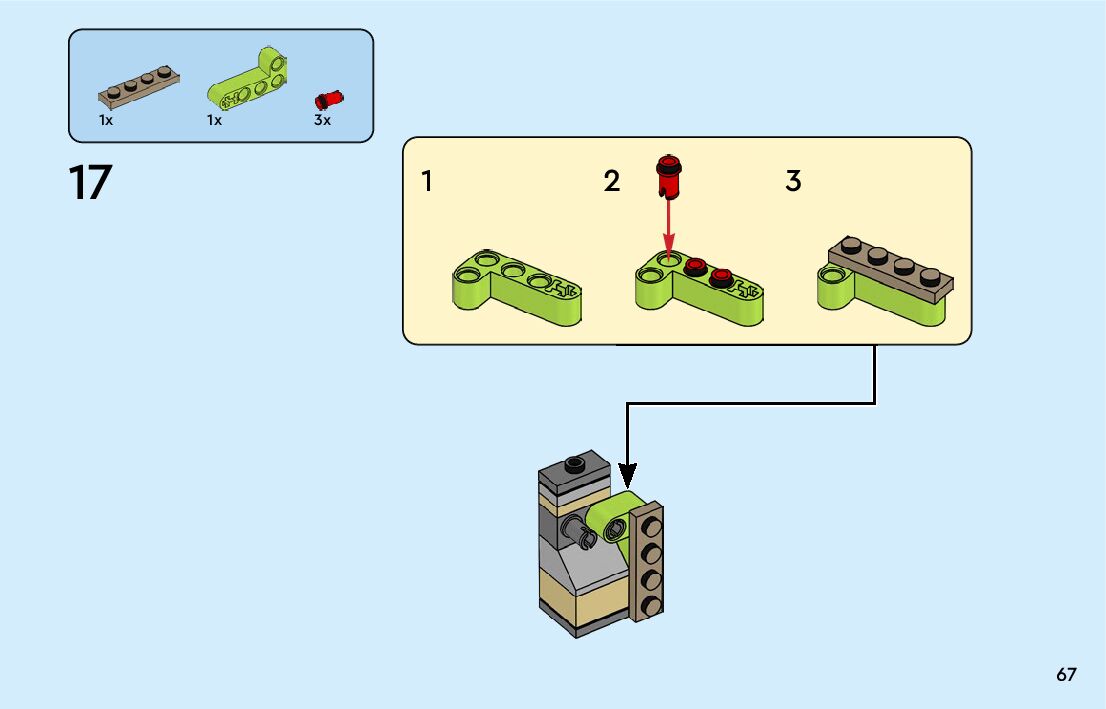 1x 1x 3x

17

1 2 3

67