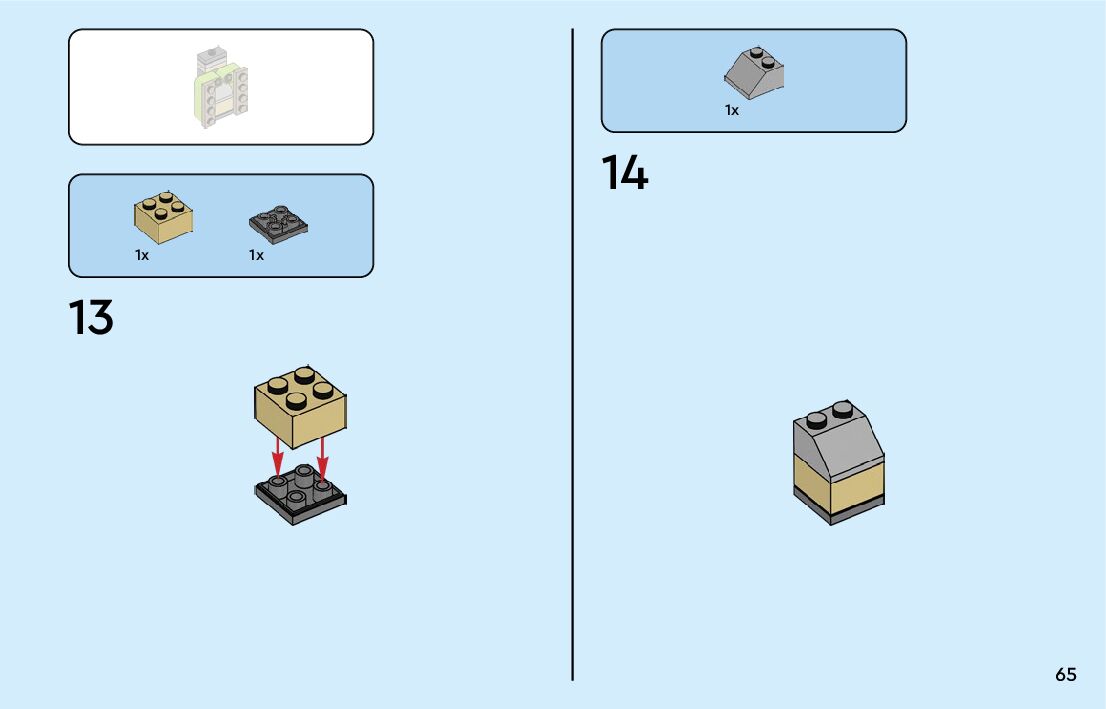 1x

1x

13

1x

14

65