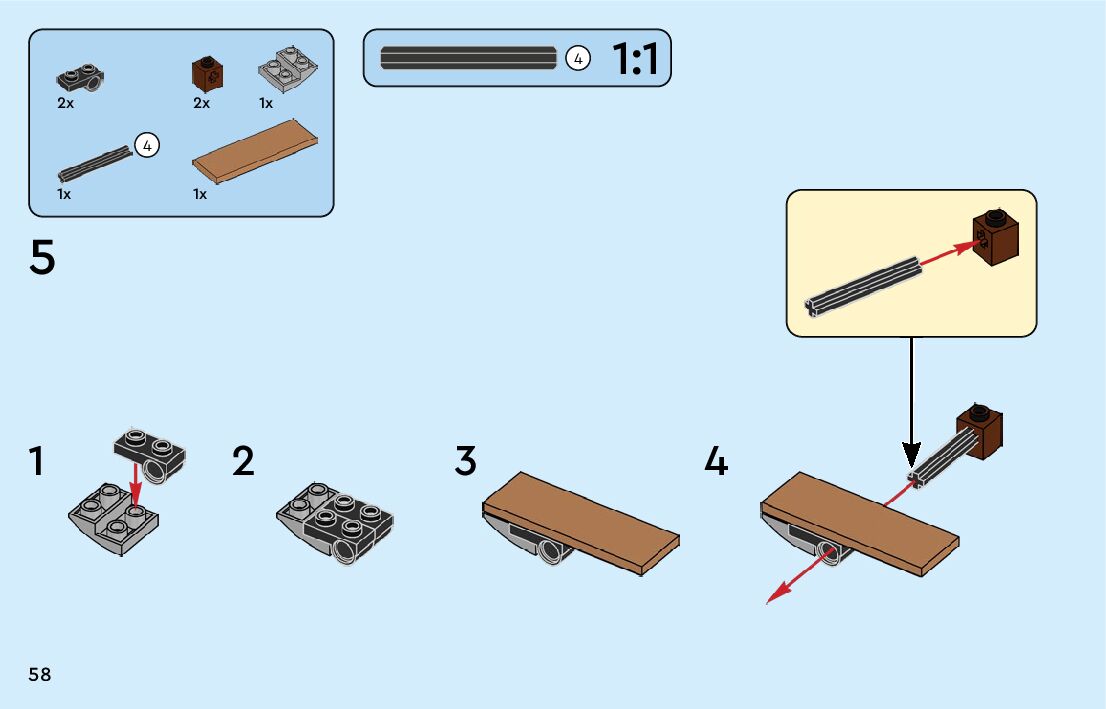 2x
2x
1x
4
1x
1x

4 1:1

5

1
2
3
4

58