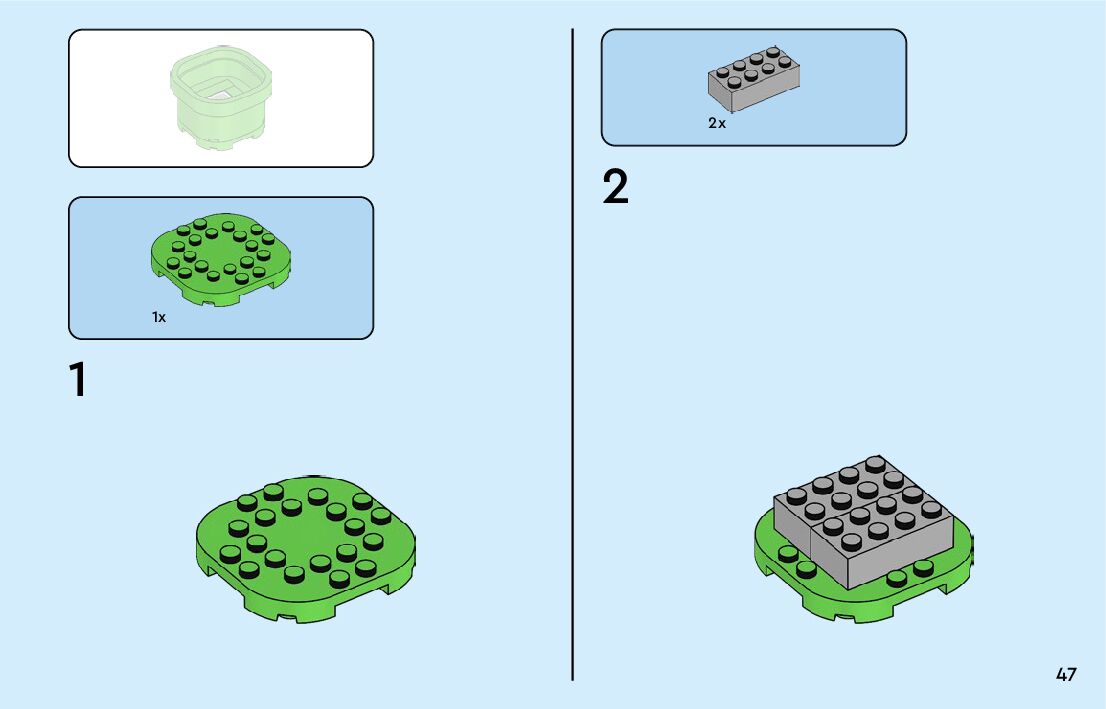 1x

1

2x

2

47