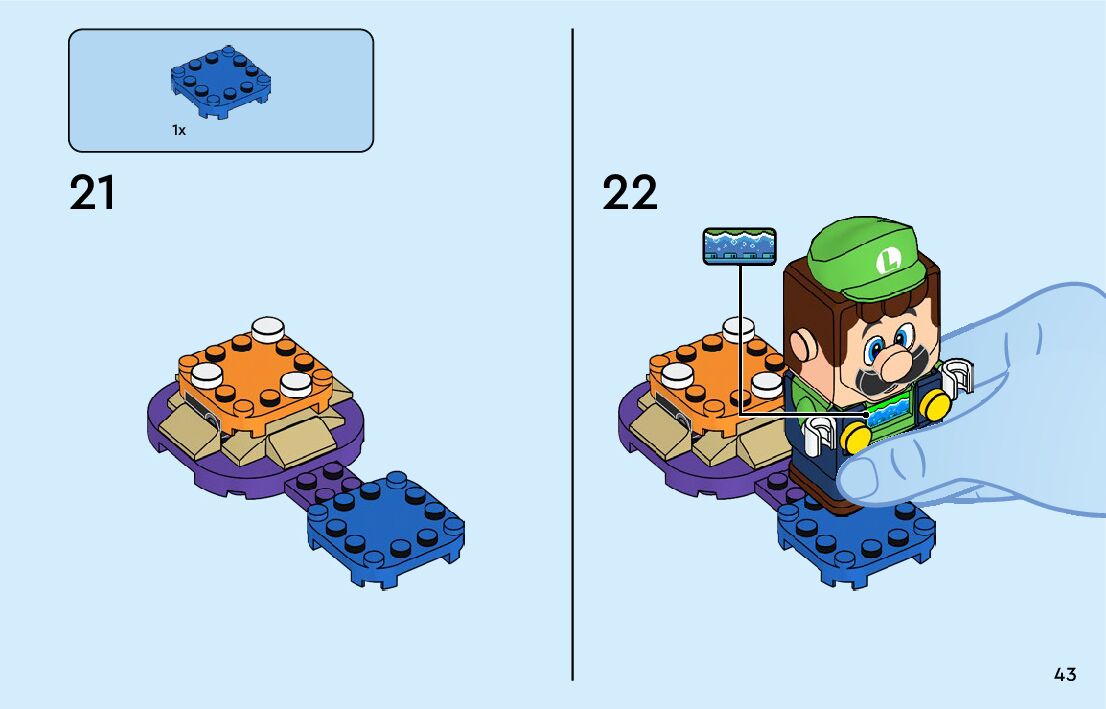 1x

21

22

L

43