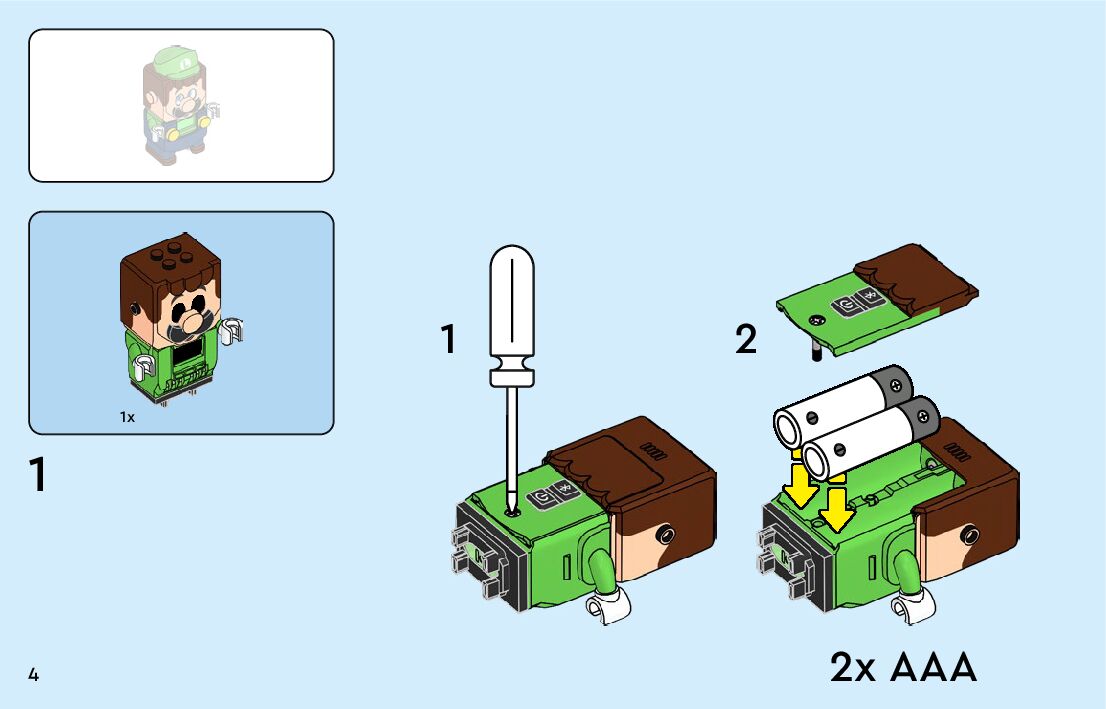 1x

1

1

2

2x AAA

4