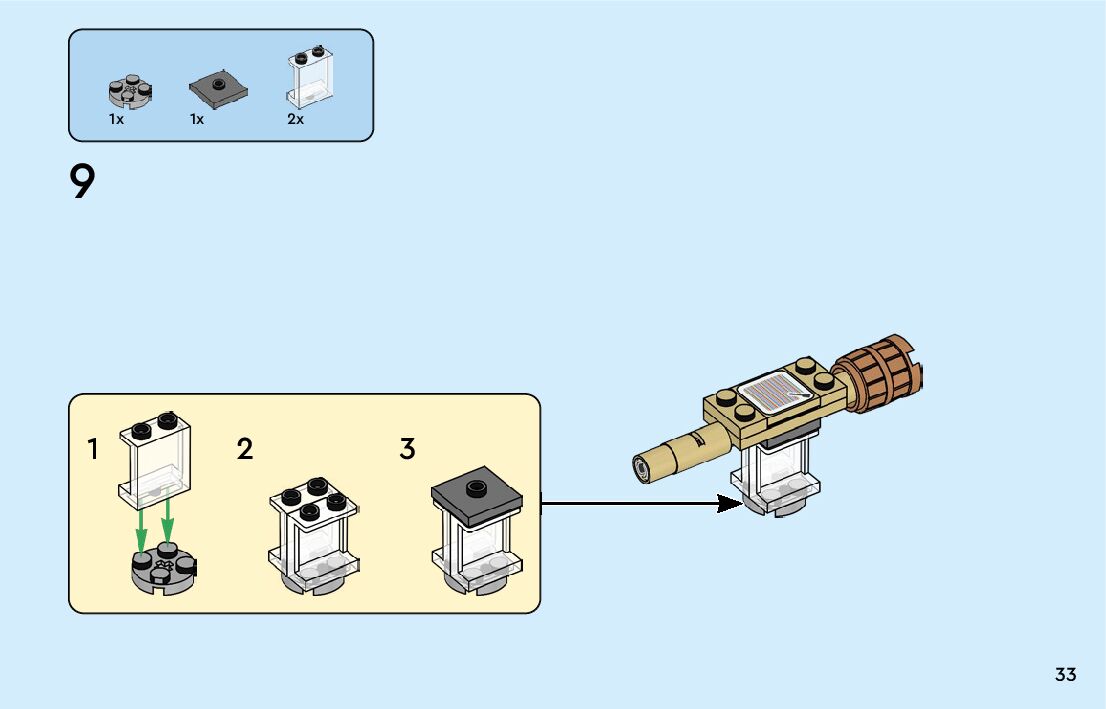 1x
1x
2x

9

1
2
3

33