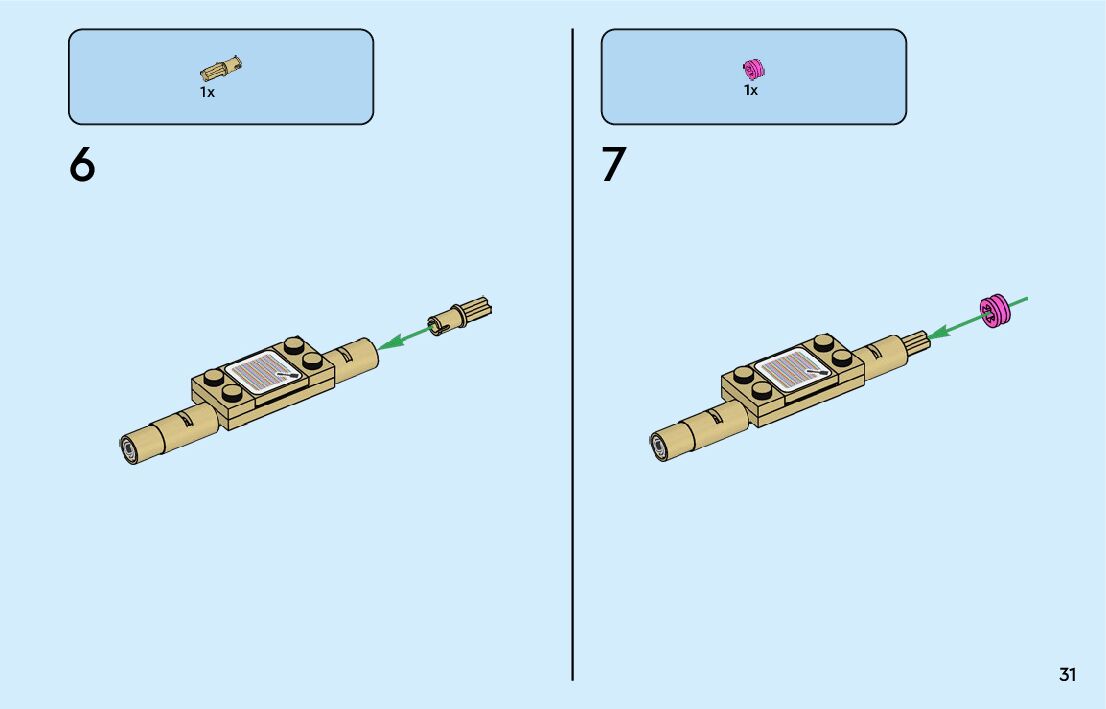 1x

6

1x

7

31