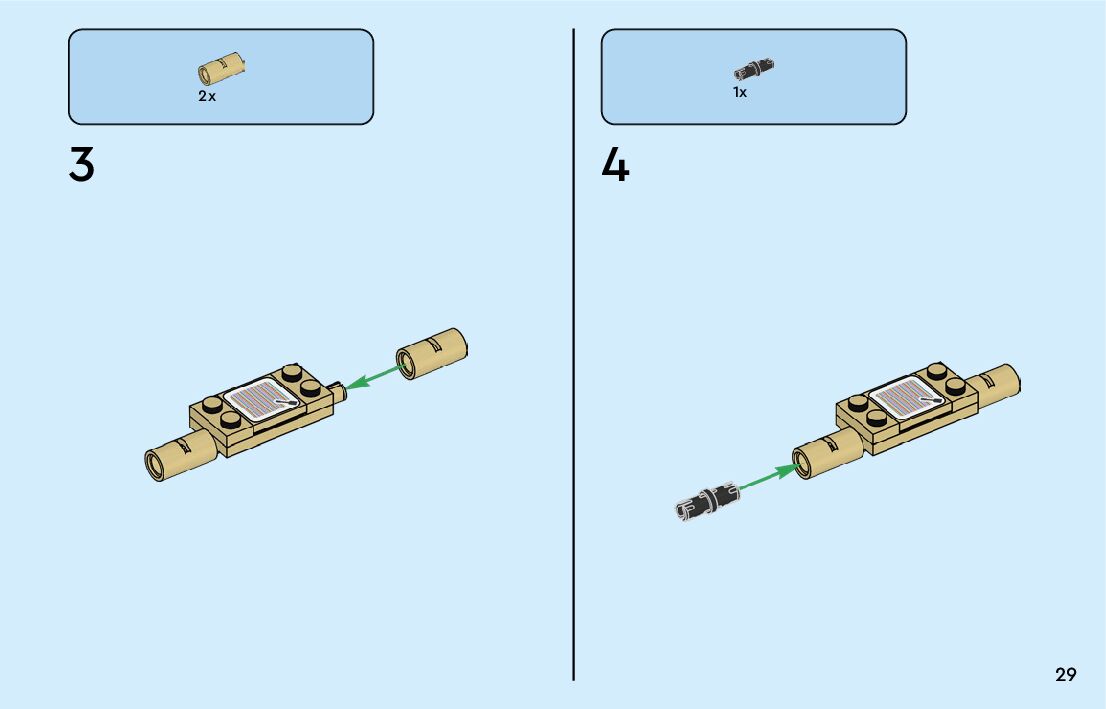 2x

3

1x

4

29