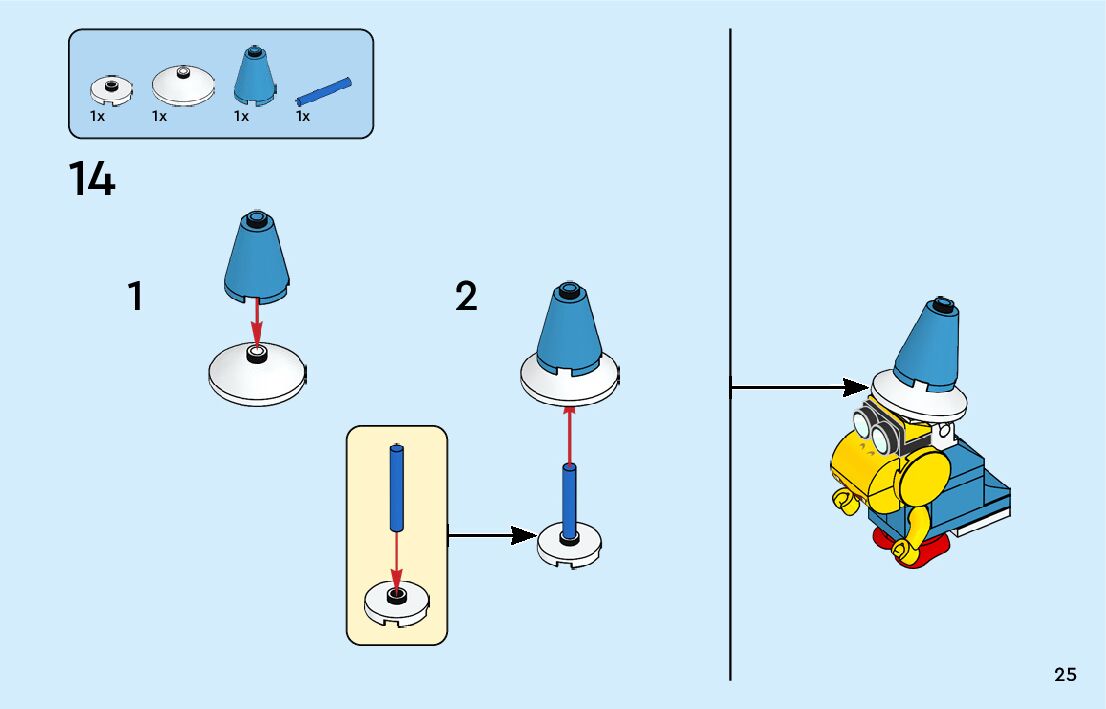 1x 1x 1x 1x

14

1

2

25