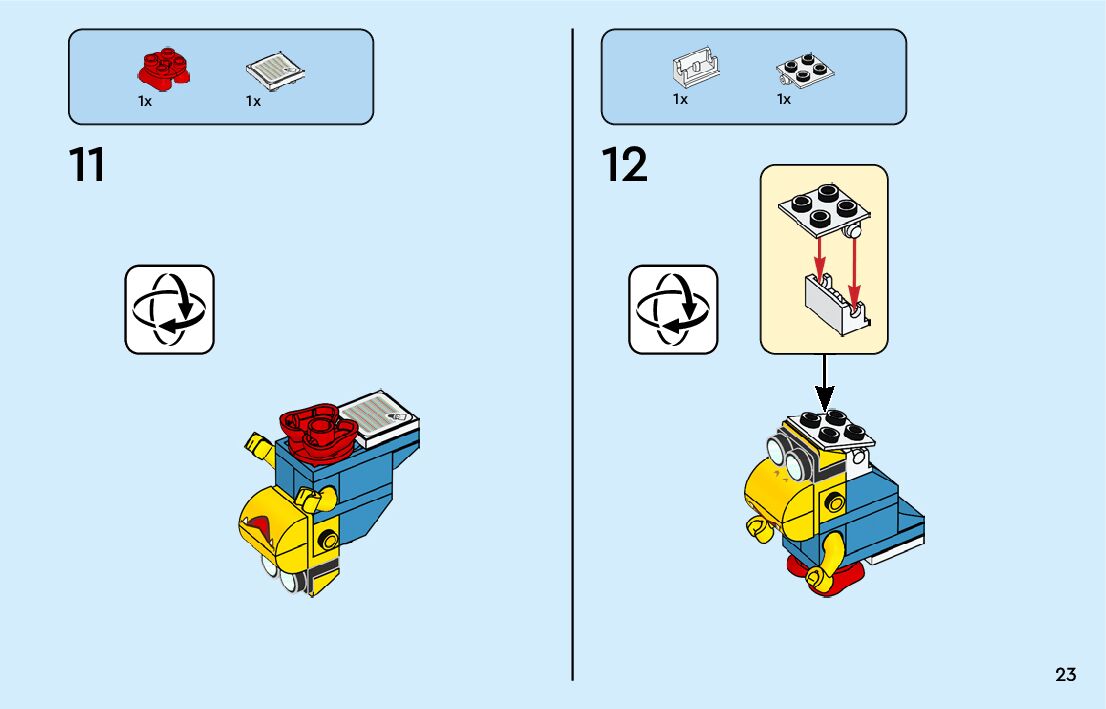 1x
1x

11

1x
1x

12

23