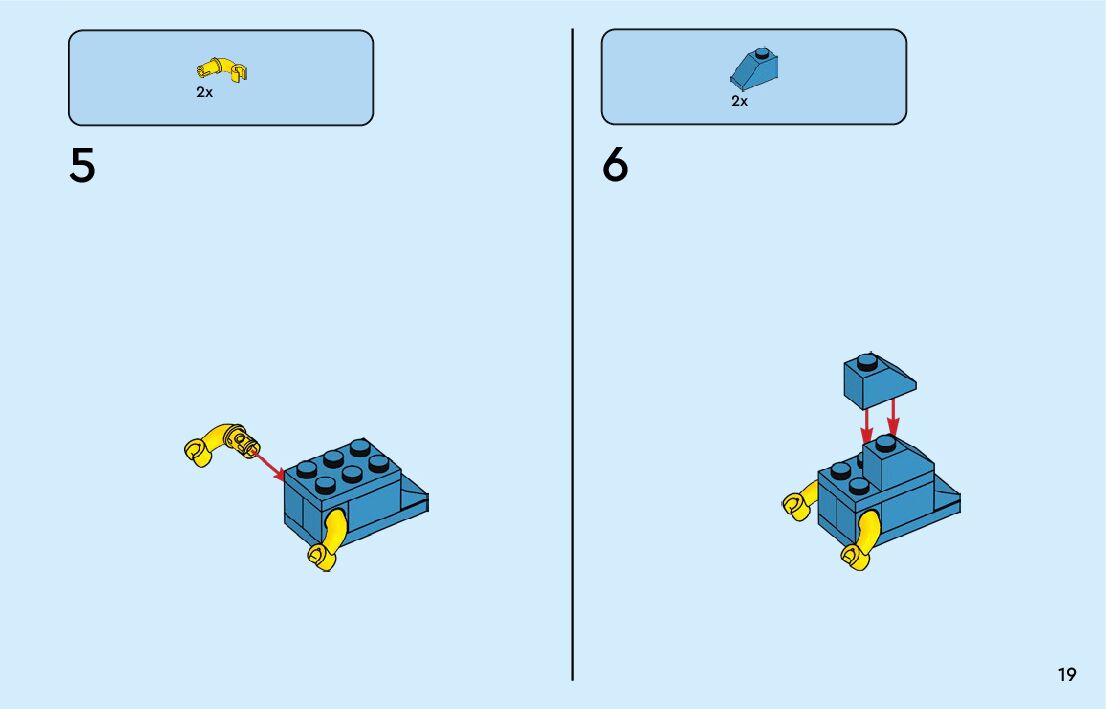 2x

5

2x

6

19