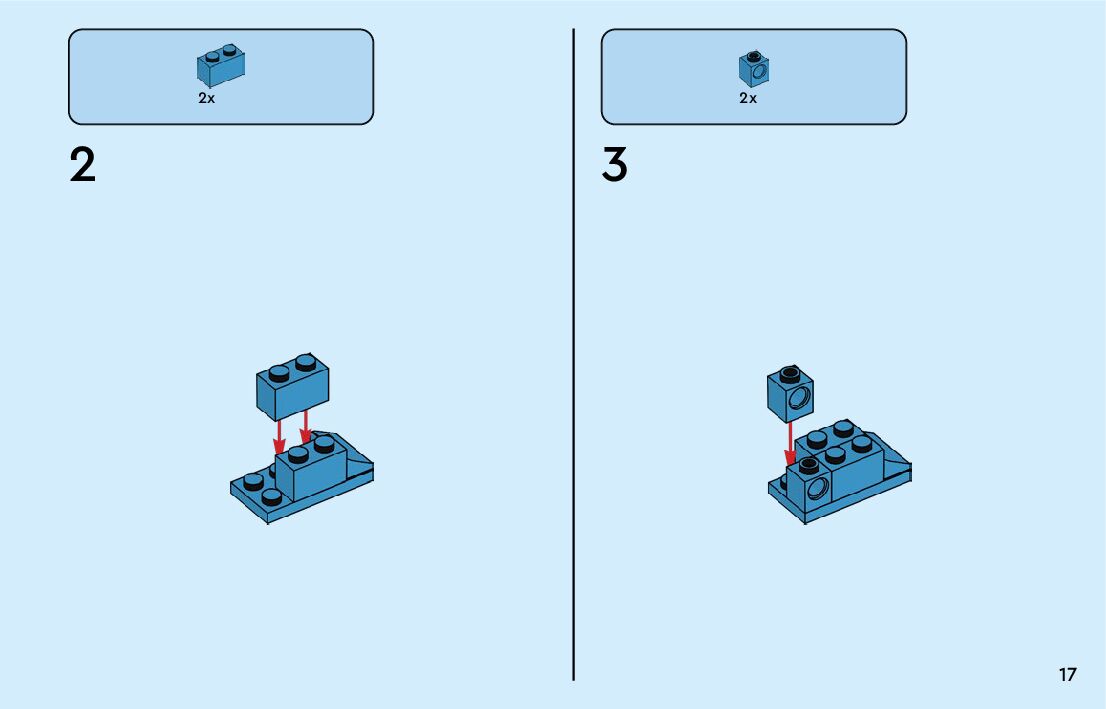 2x

2

2x

3

17