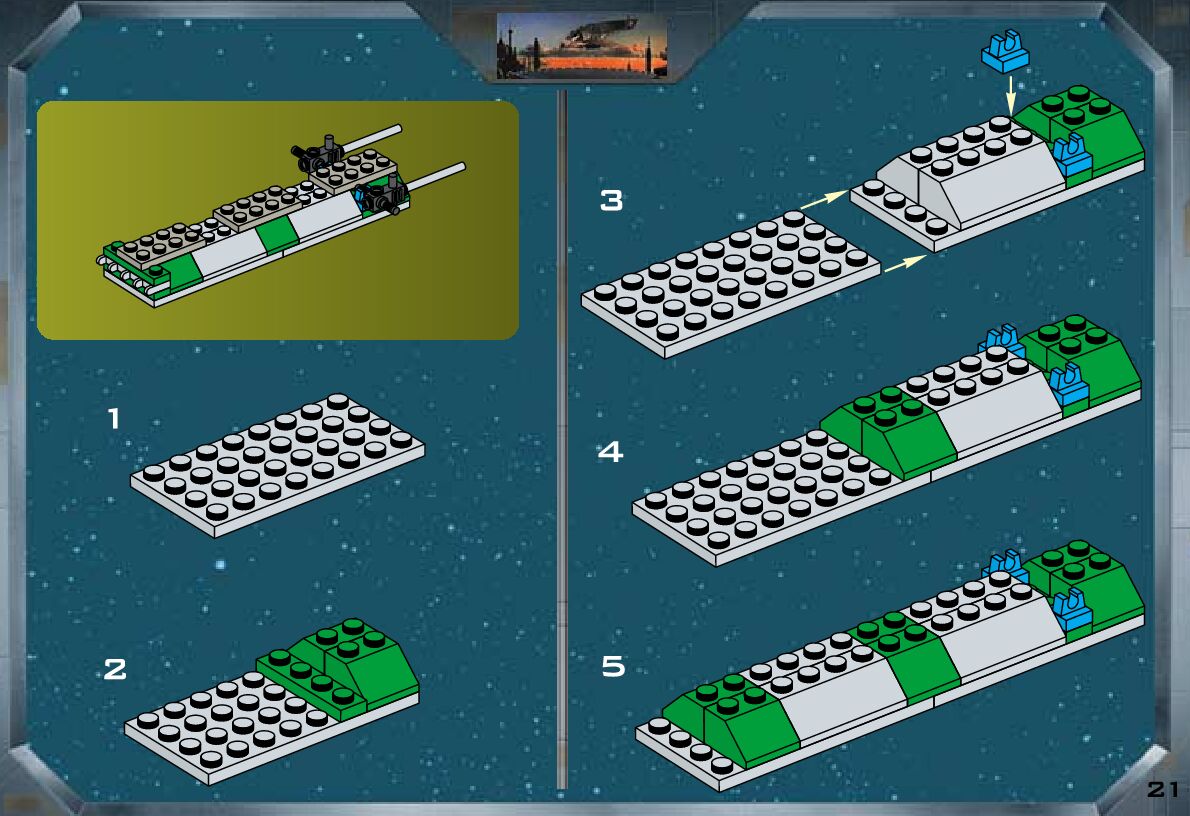 1

2

3

4

5

21