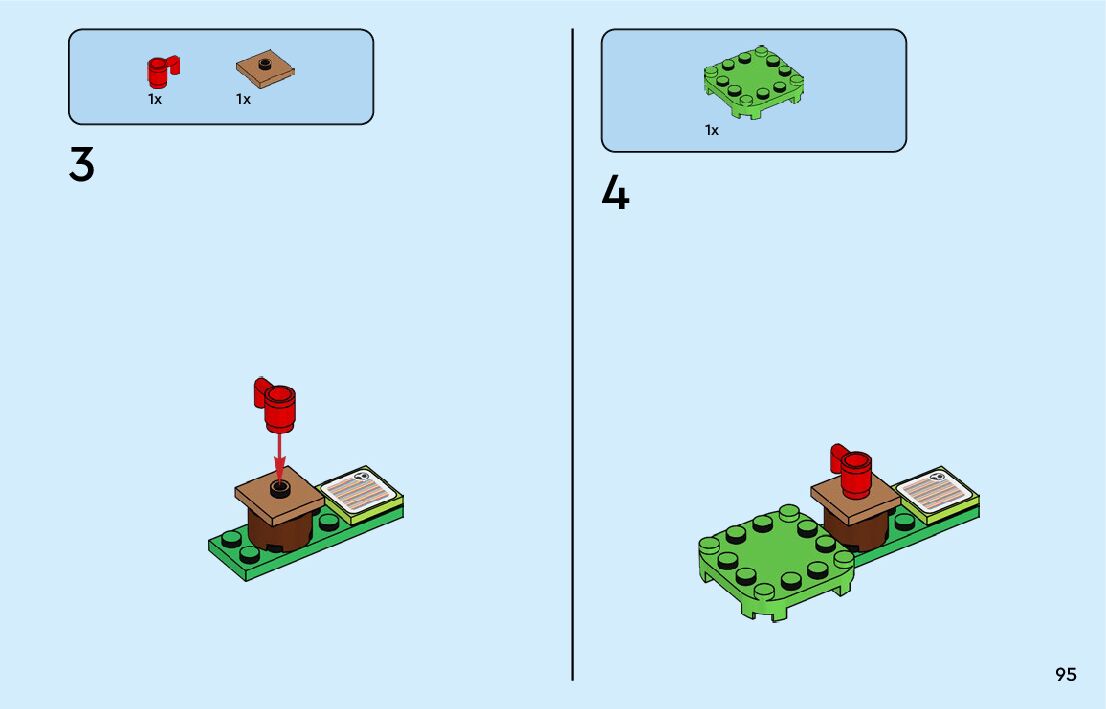 1x 1x

3

1x

4

95