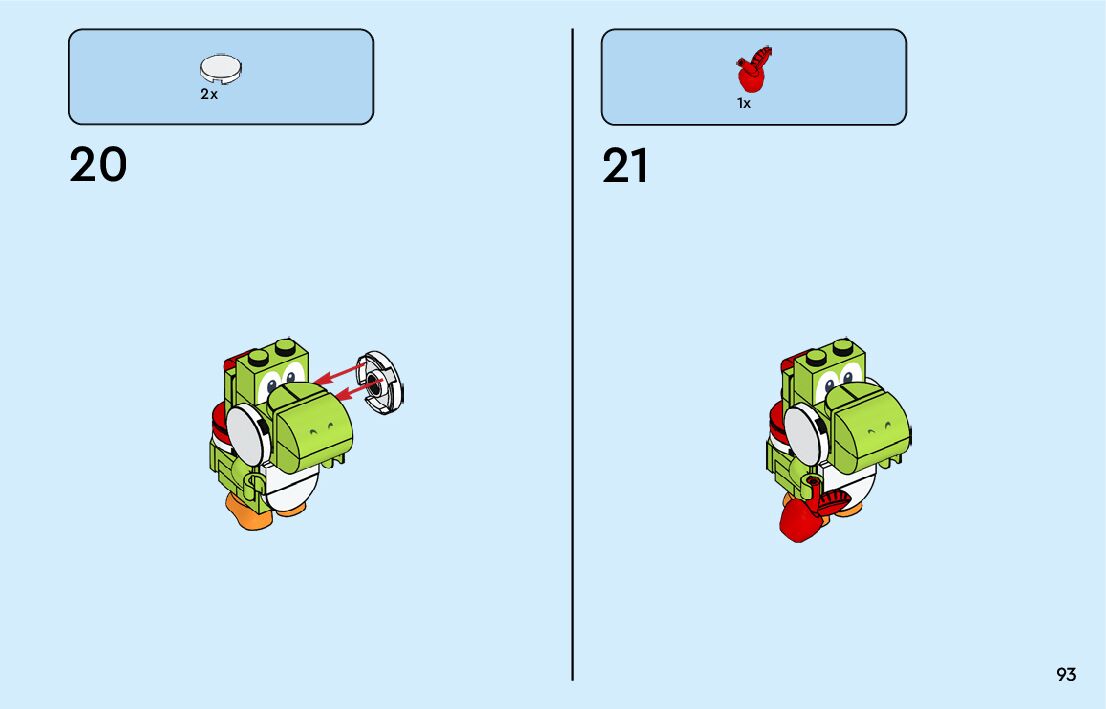 2x

20

1x

21

93