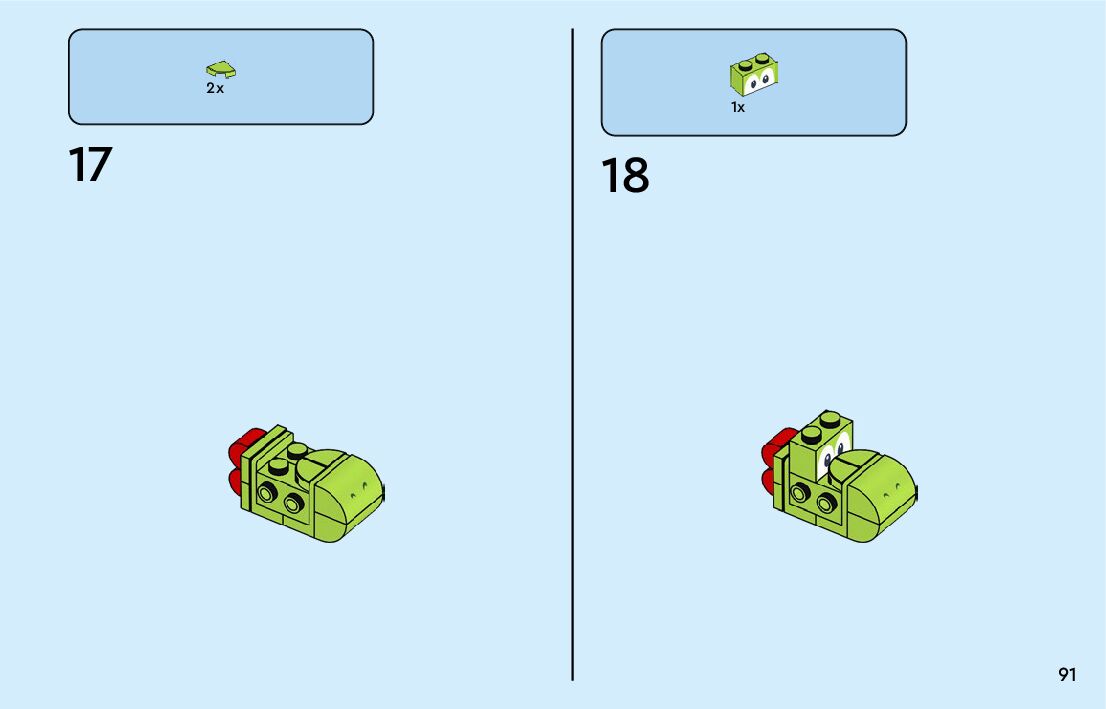 2x

17

1x

18

91