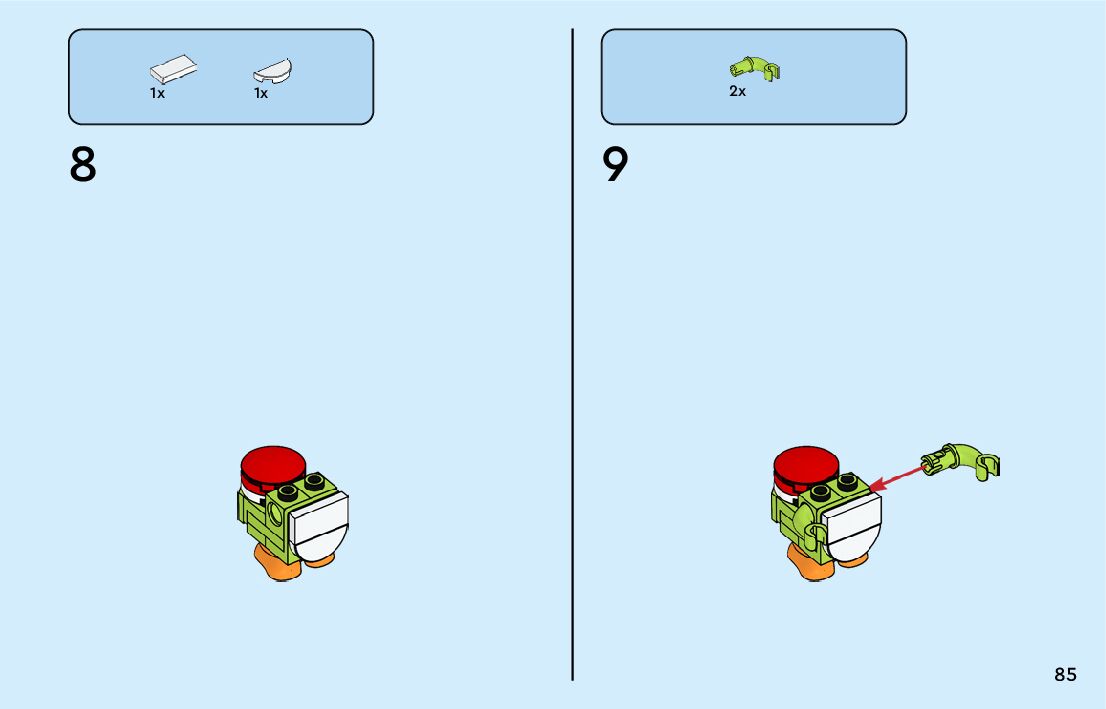 1x 1x

8

2x

9

85