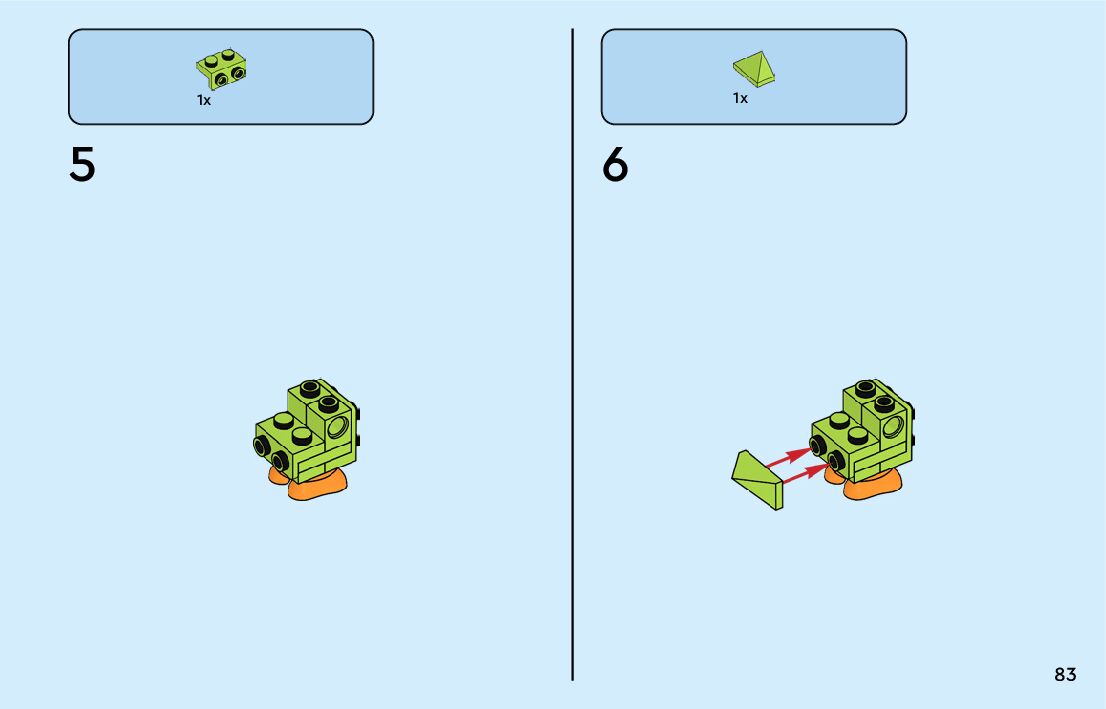 1x

5

1x

6

83