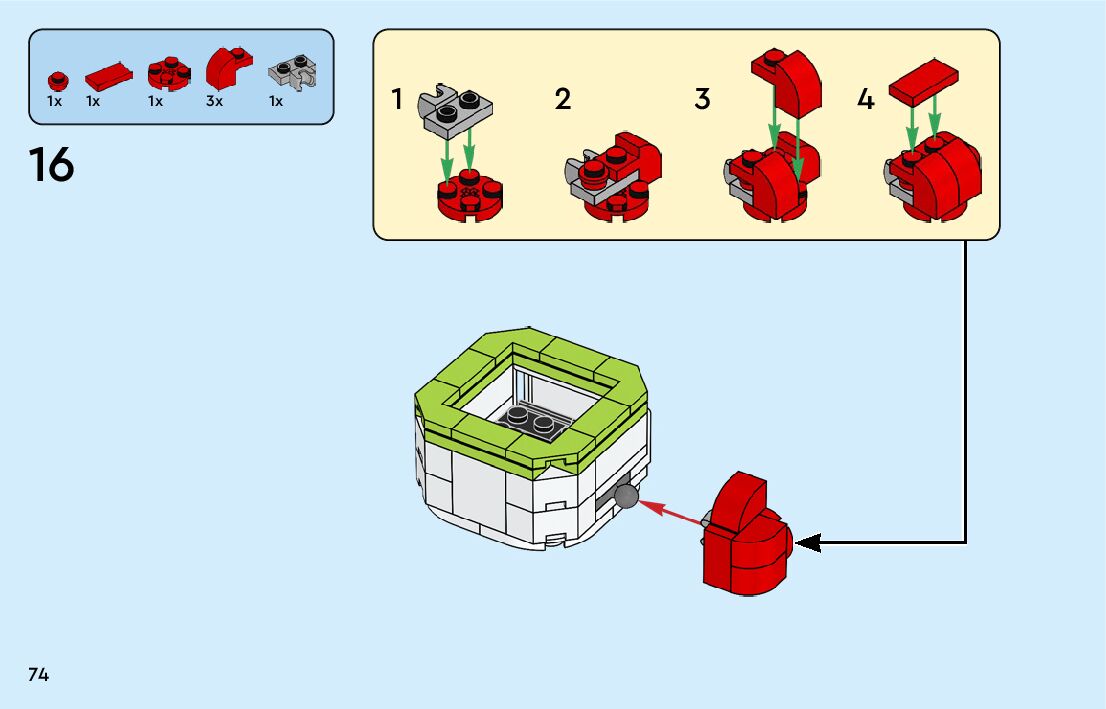 1x 1x 1x 3x 1x

16

1 2 3 4

74