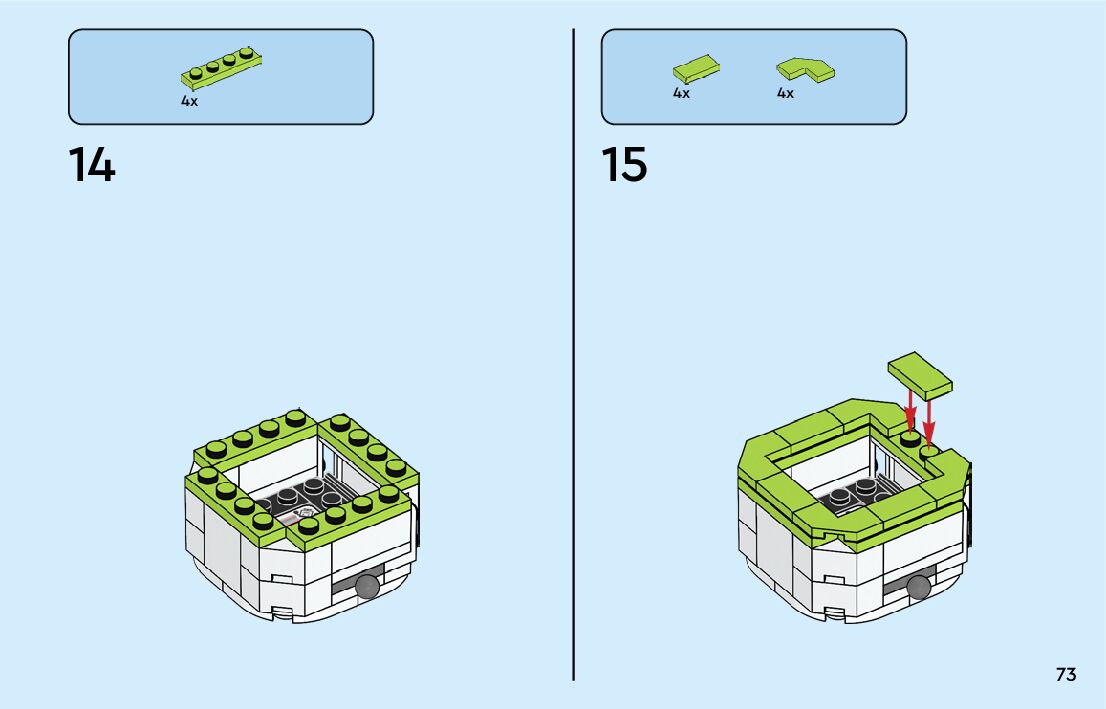 4x

14

4x

4x

15

73