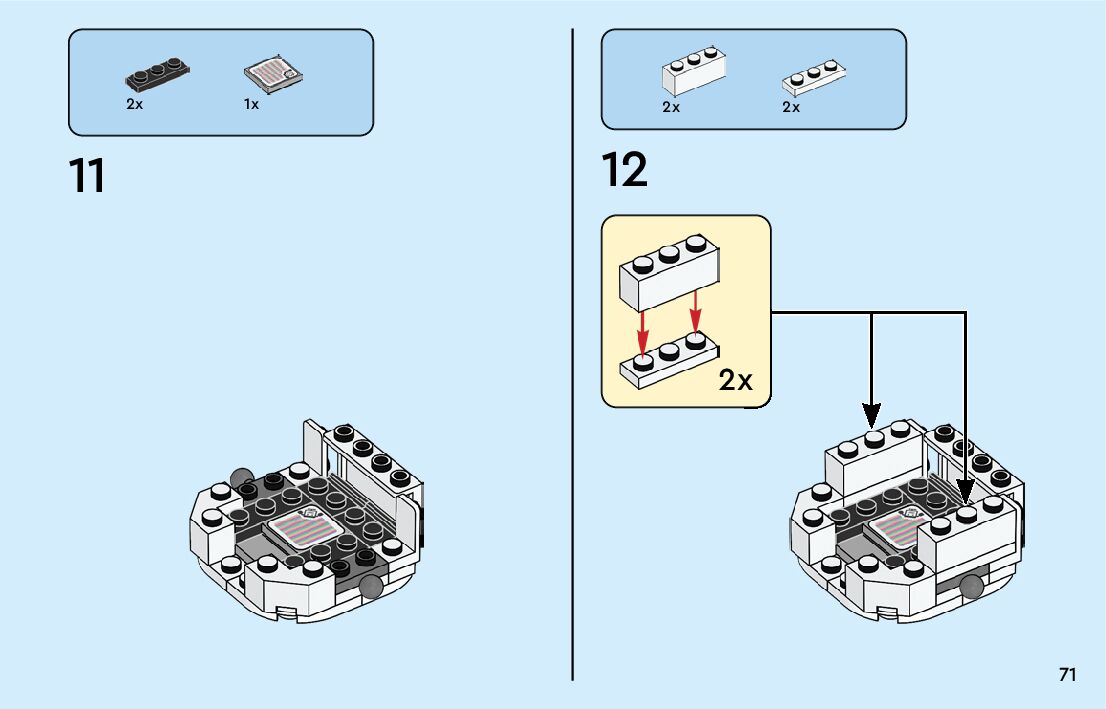 2x 1x

11

2x 2x

12

2x

71