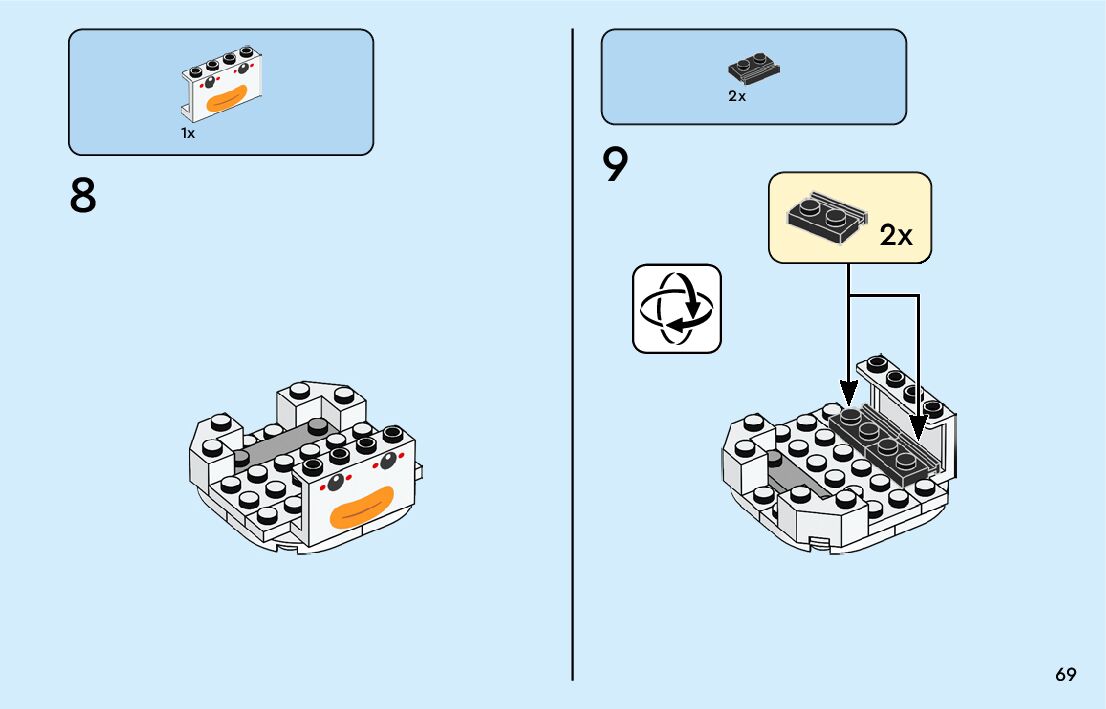 1x

8

2x

9

2x

69