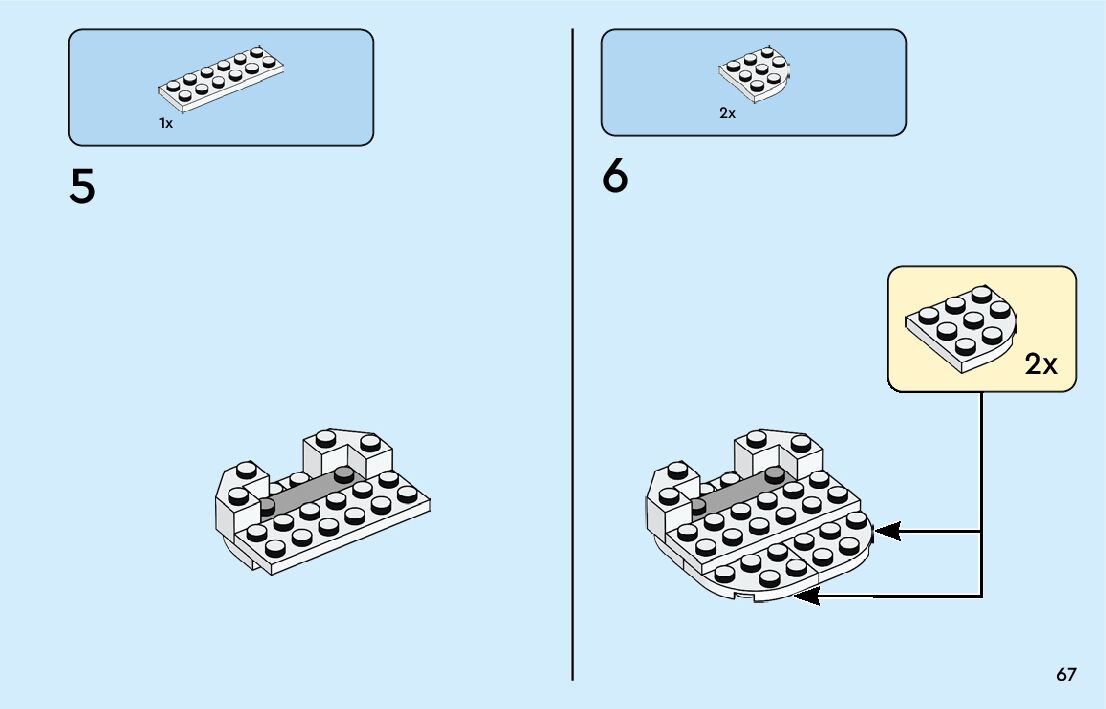 1x

5

2x

6

2x

67