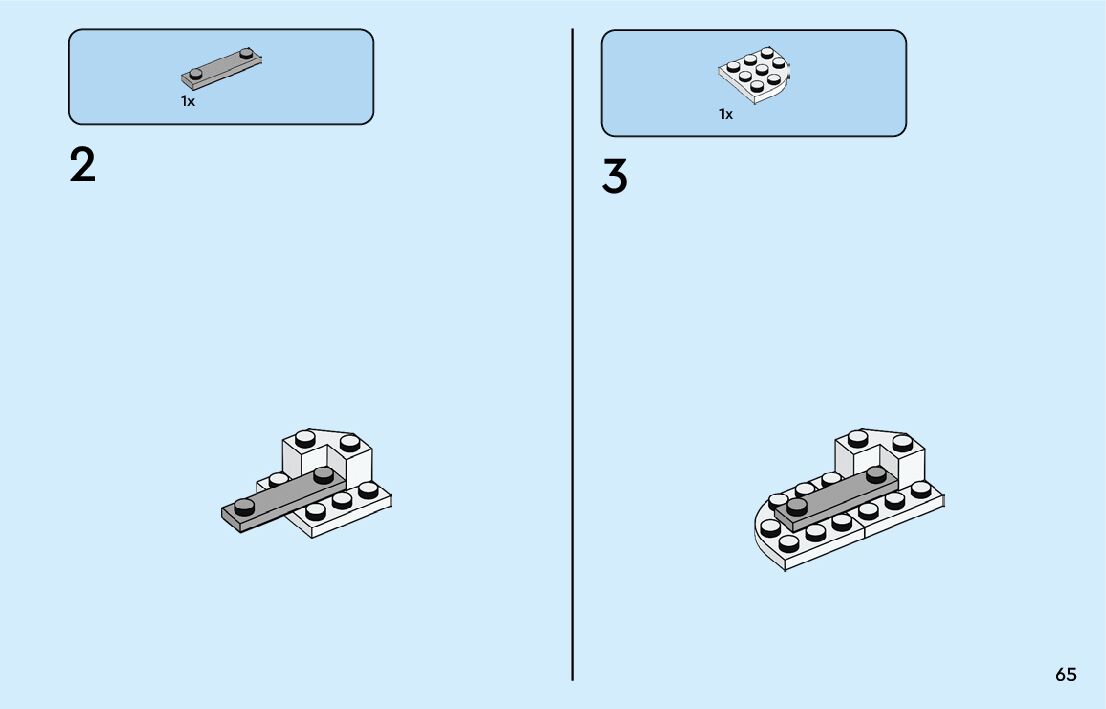 1x

2

1x

3

65