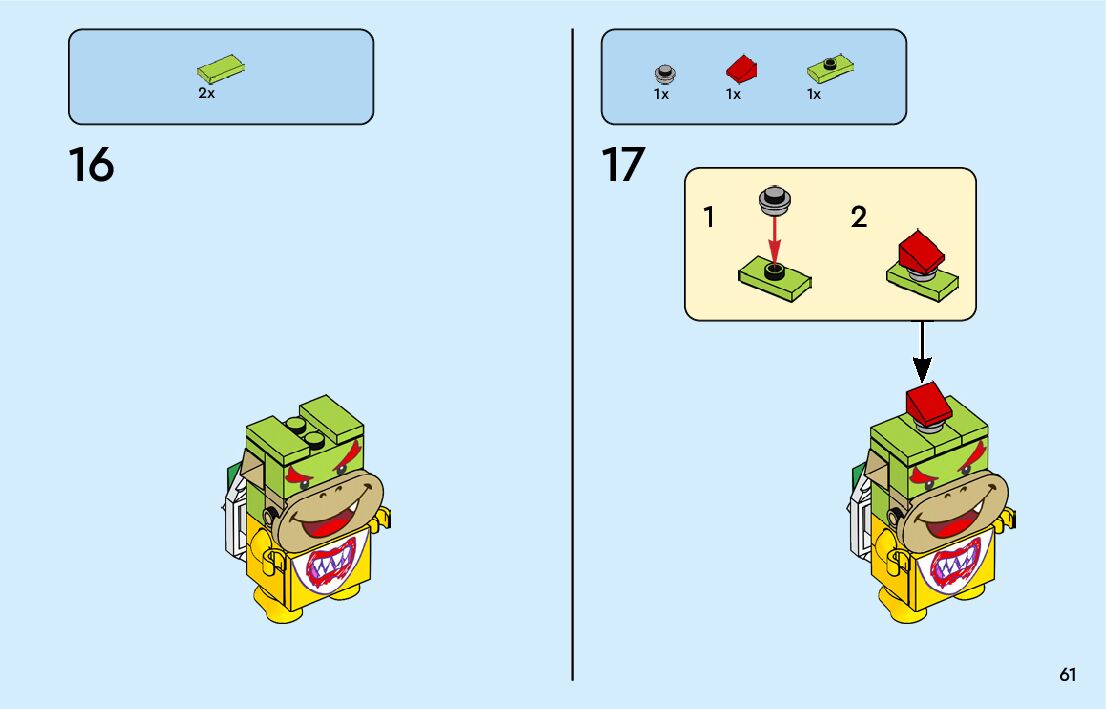 2x

16

1x 1x 1x

17

1

2

61