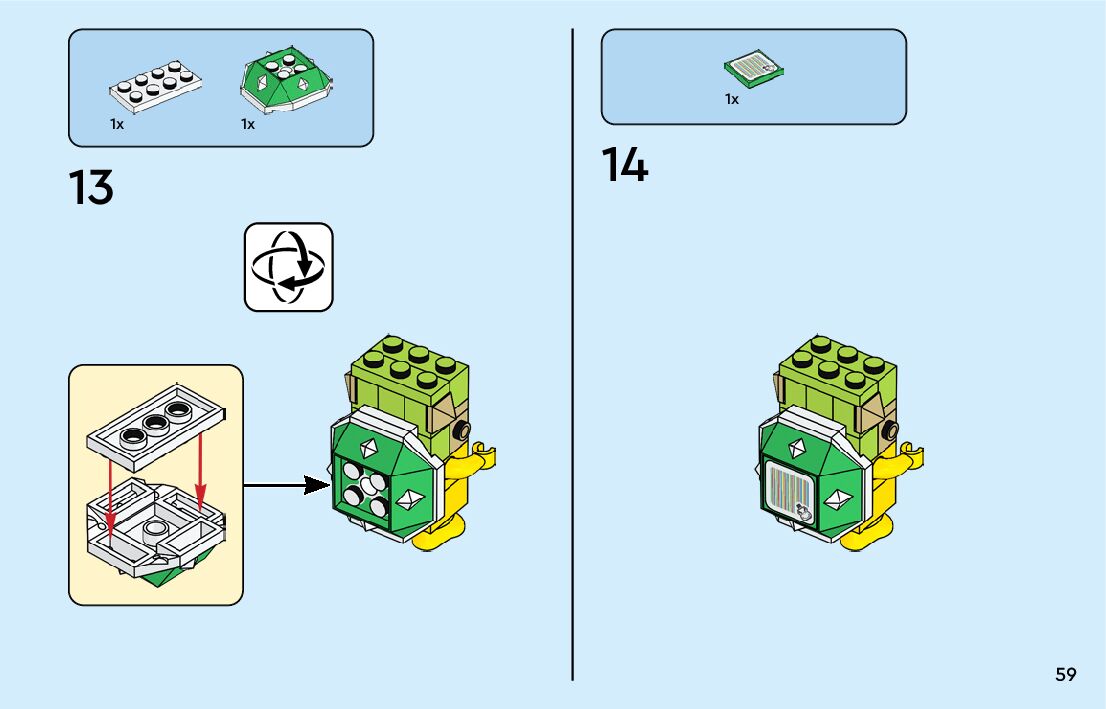 1x 1x

13

1x

14

59