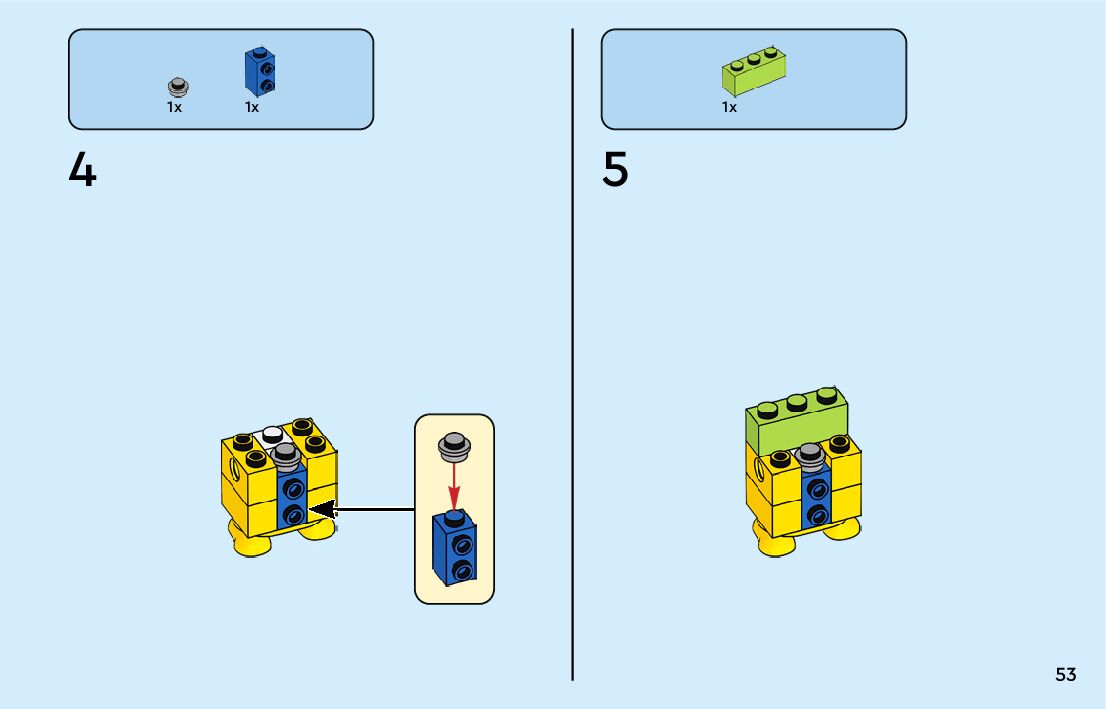 1x 1x

4

1x

5

53