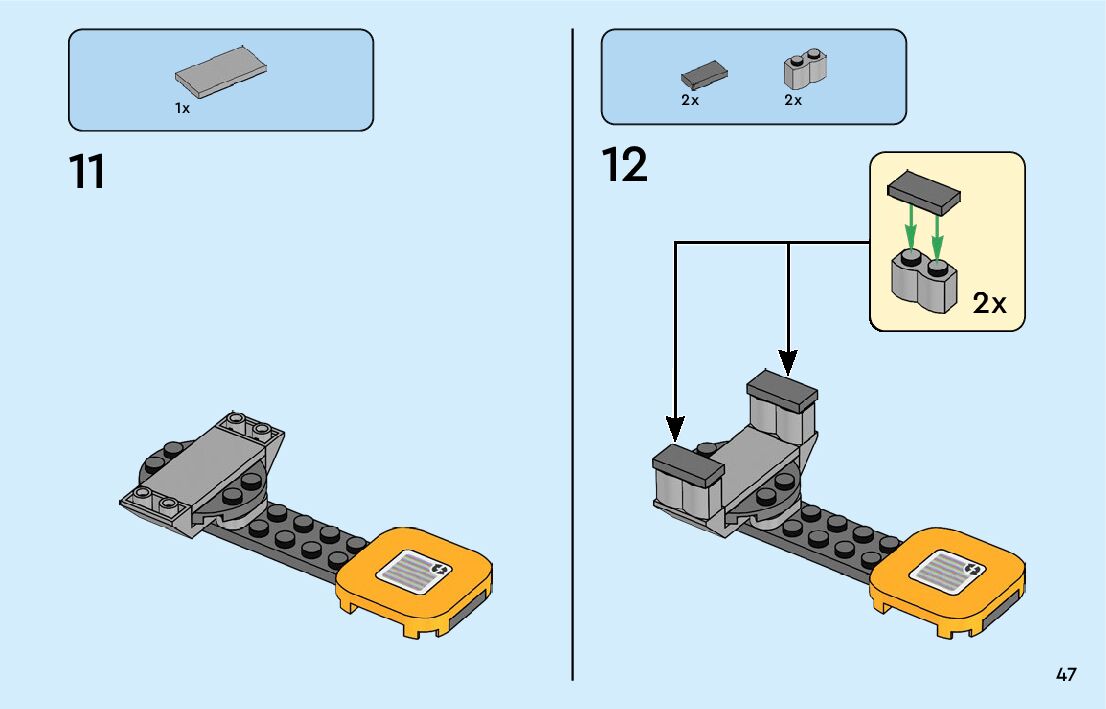 1x

11

2x 2x

12

2x

47