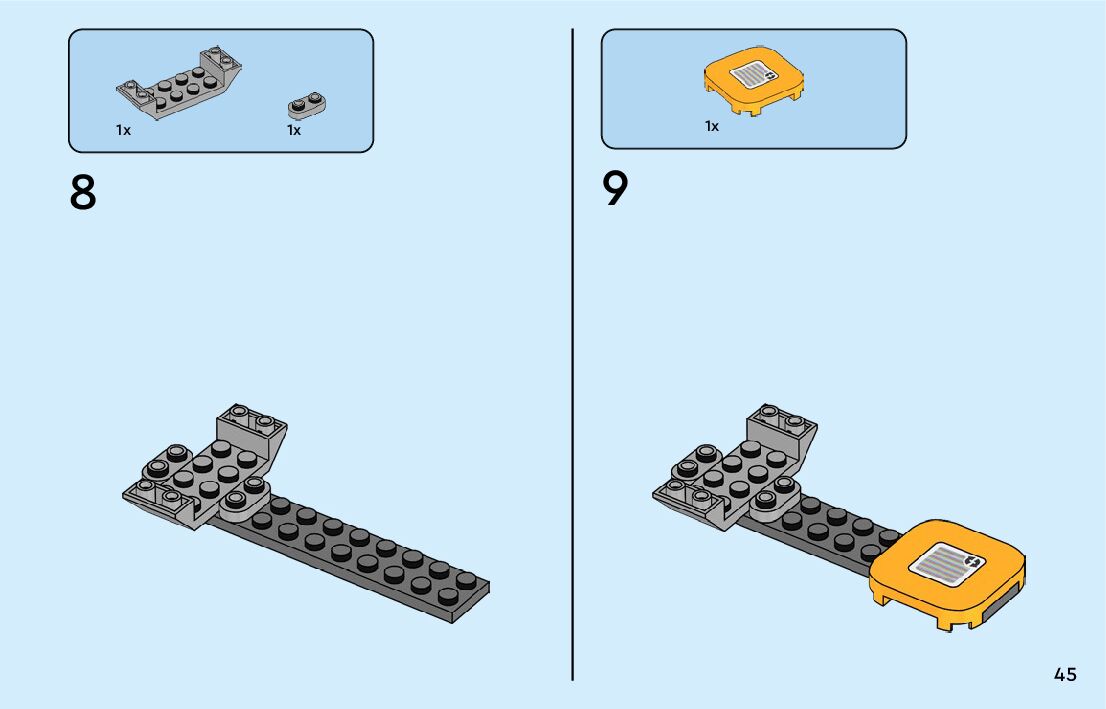 1x
1x

8

1x

9

45