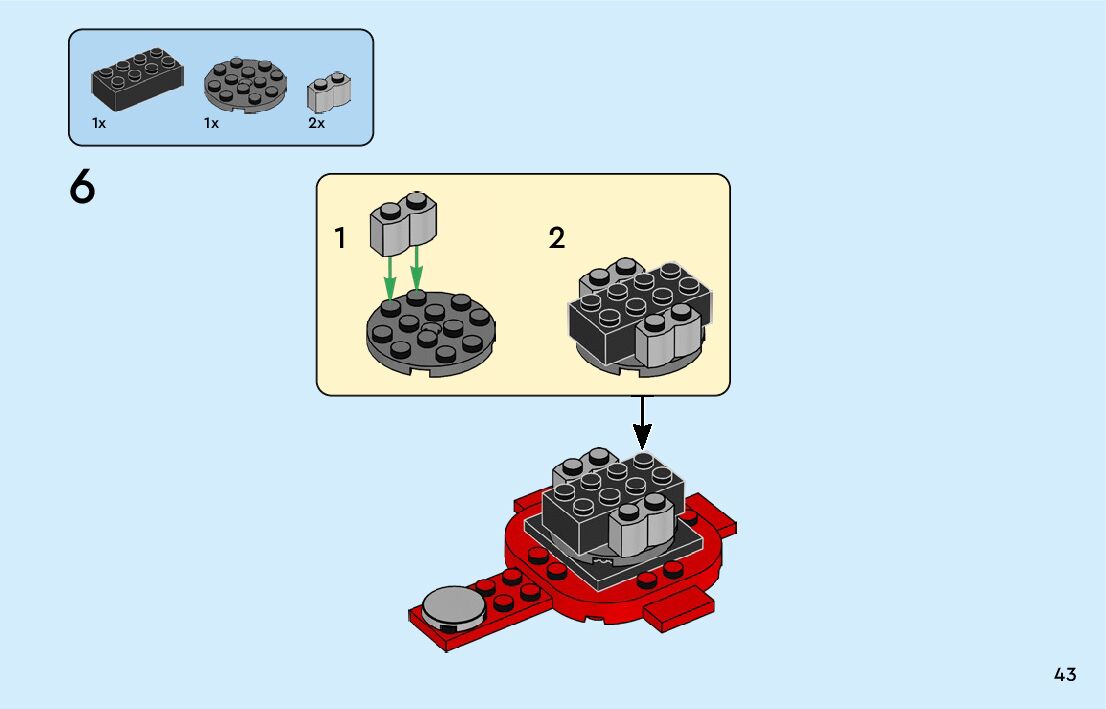 1x 1x 2x

6

1

2

43