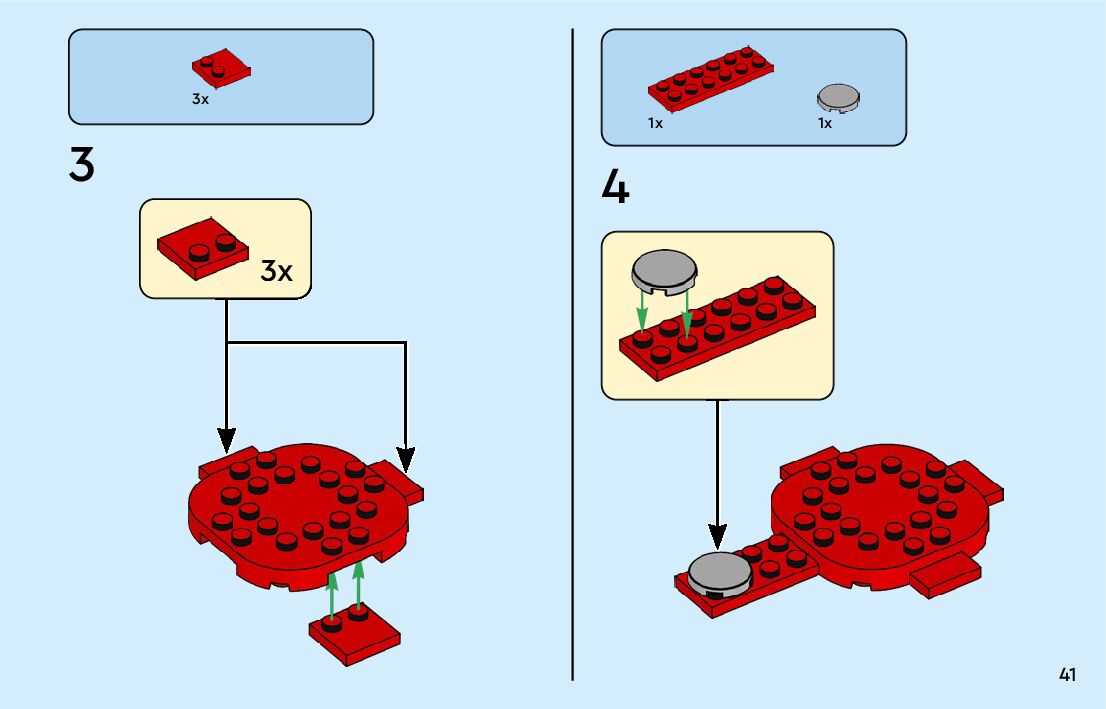 3x

3

3x

1x

1x

4

41