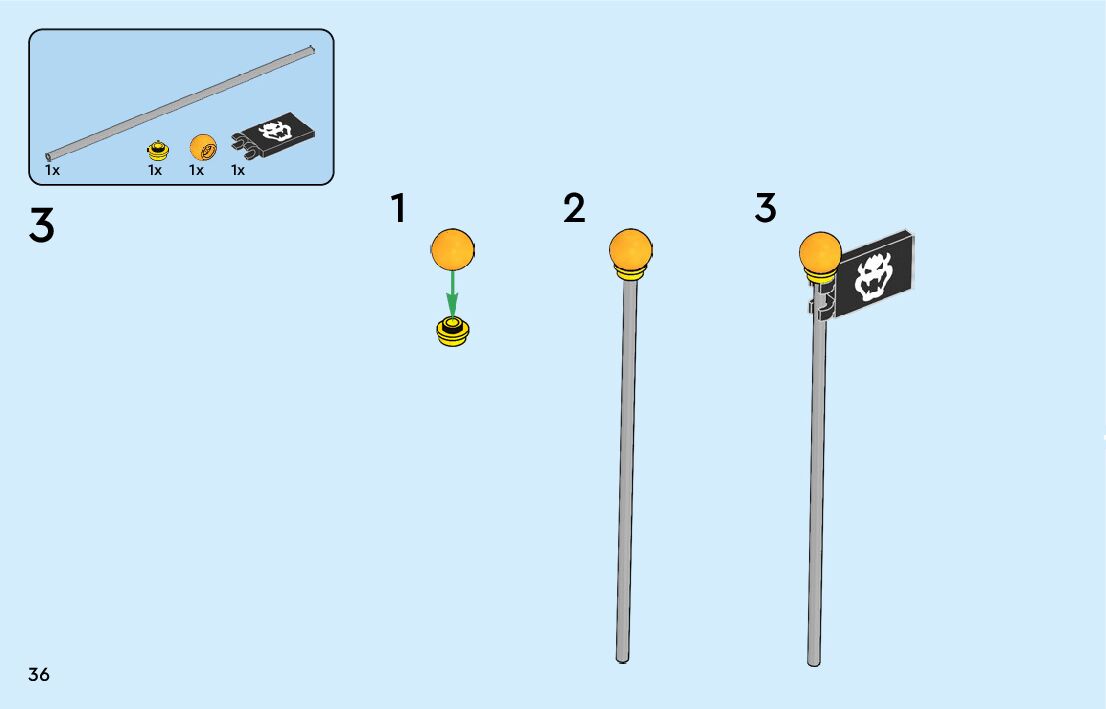 1x 1x 1x 1x

3

1

2

3

36