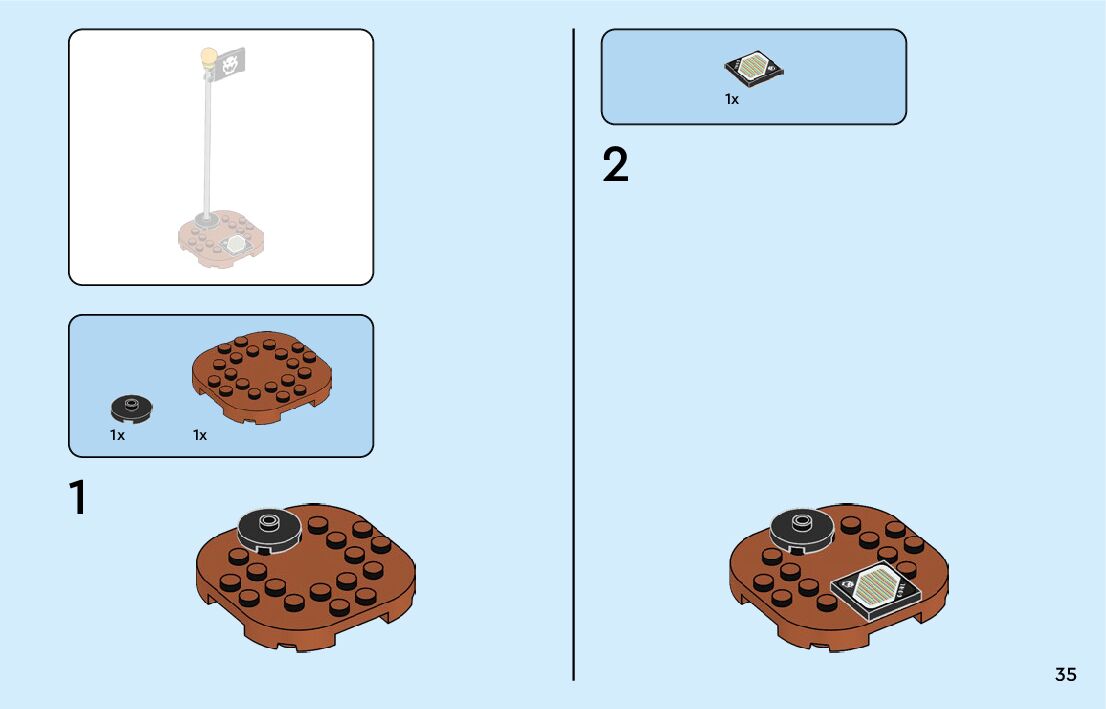 1x 1x

1

1x

2

35