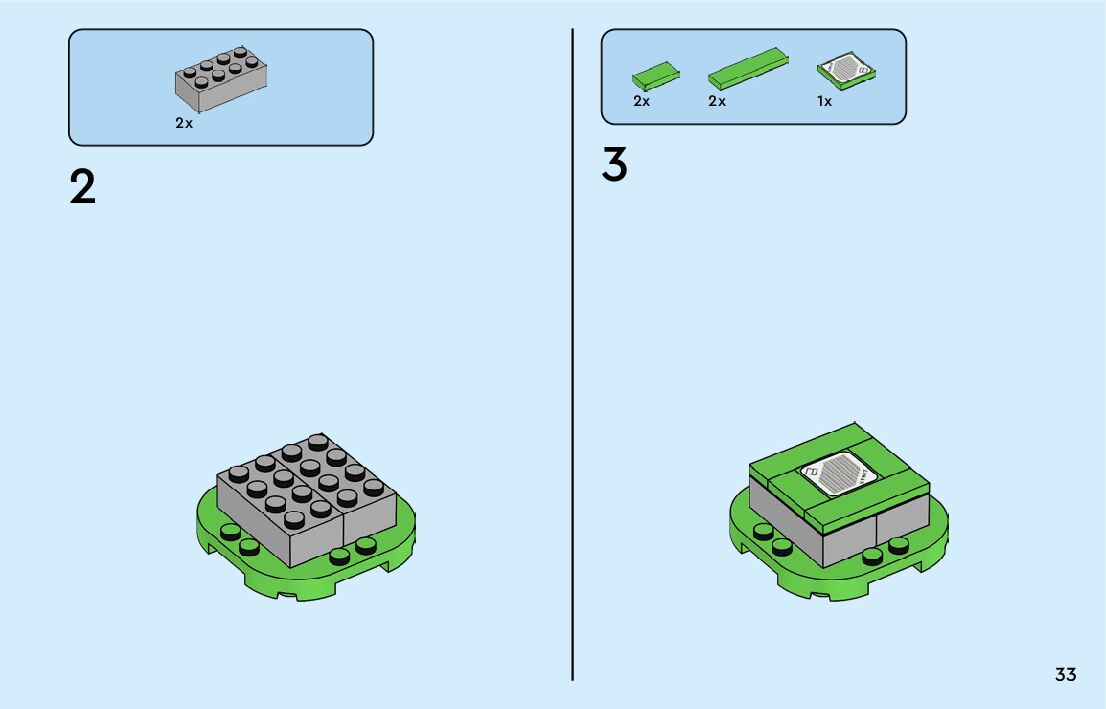 2x

2

2x 2x 1x

3

33