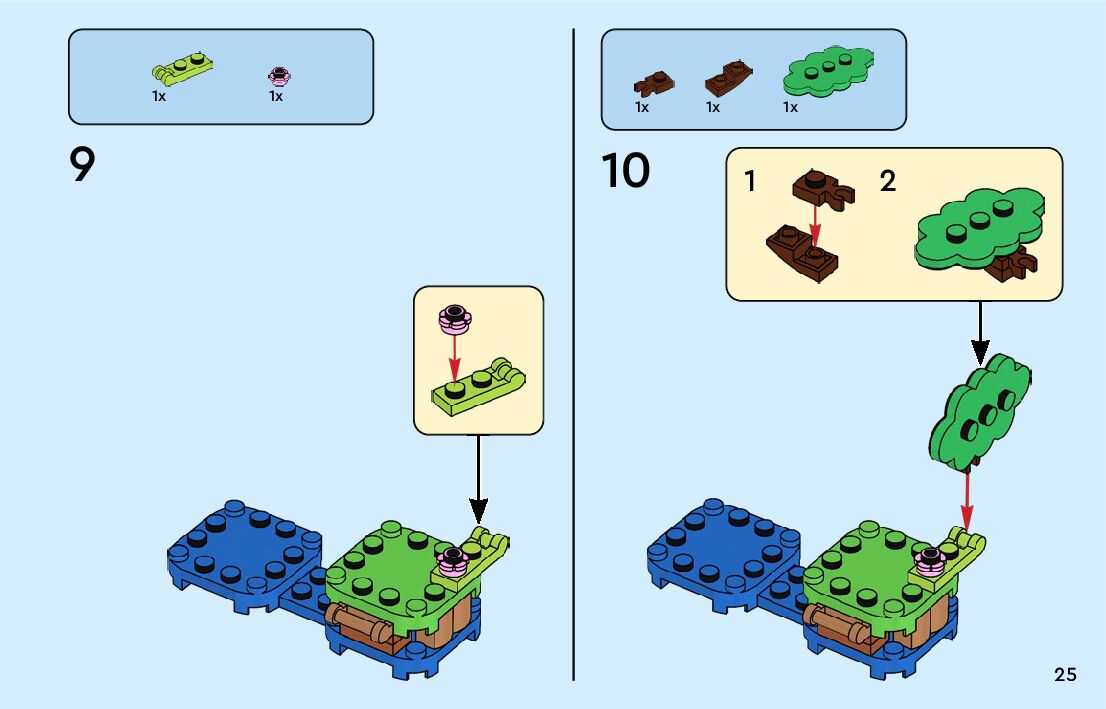 1x 1x

9

1x 1x 1x

10

1

2

25