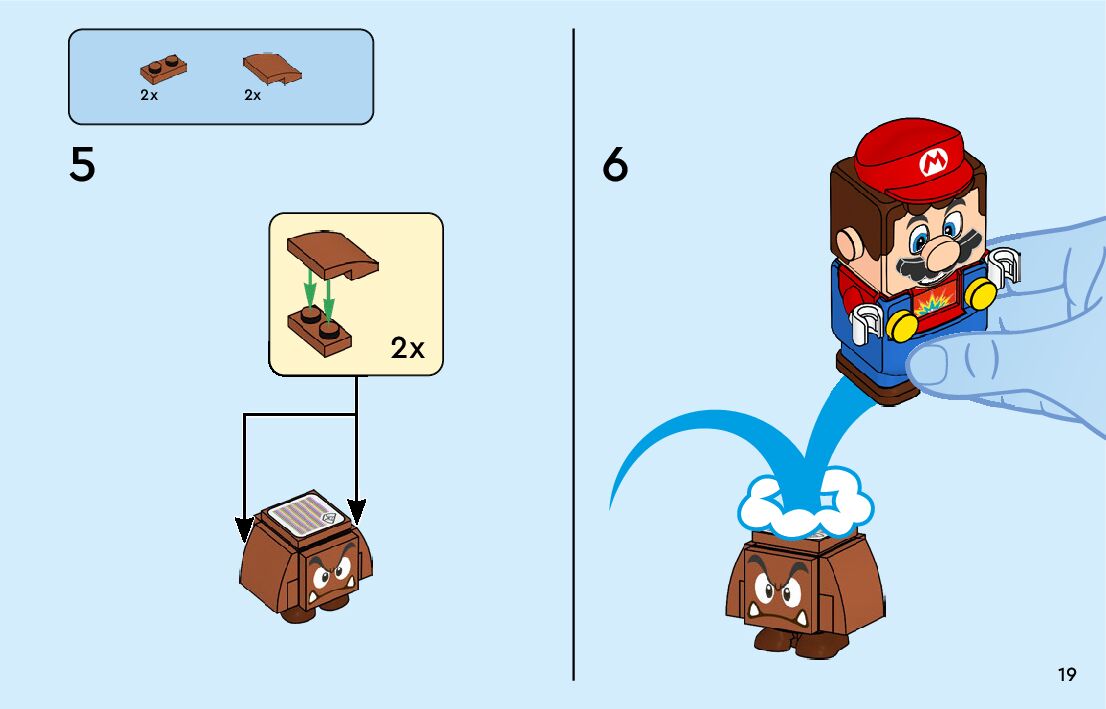 2x 2x

5

2x

6

M

19