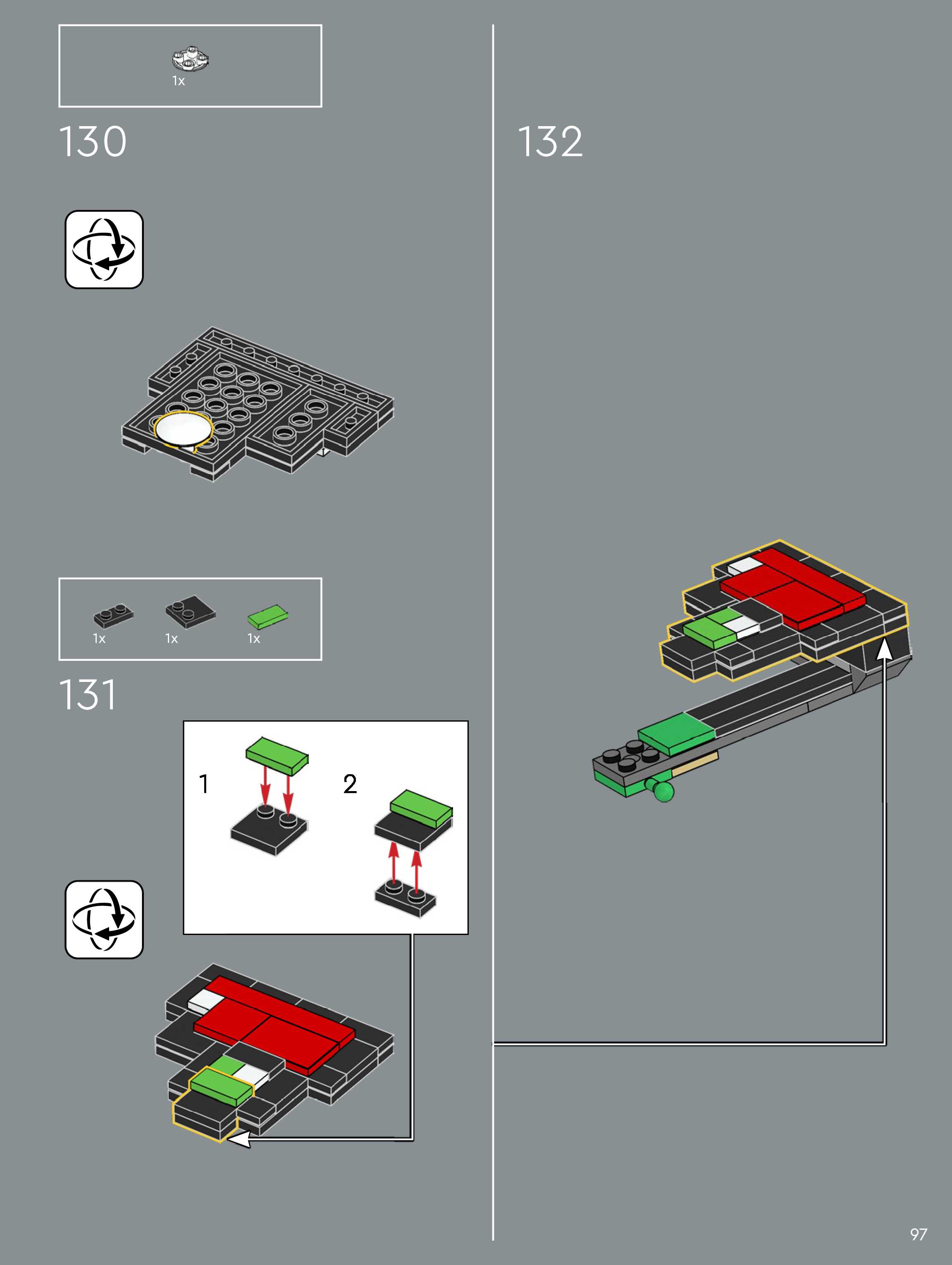 1x

130

1x 1x 1x

131

1

2

132

97